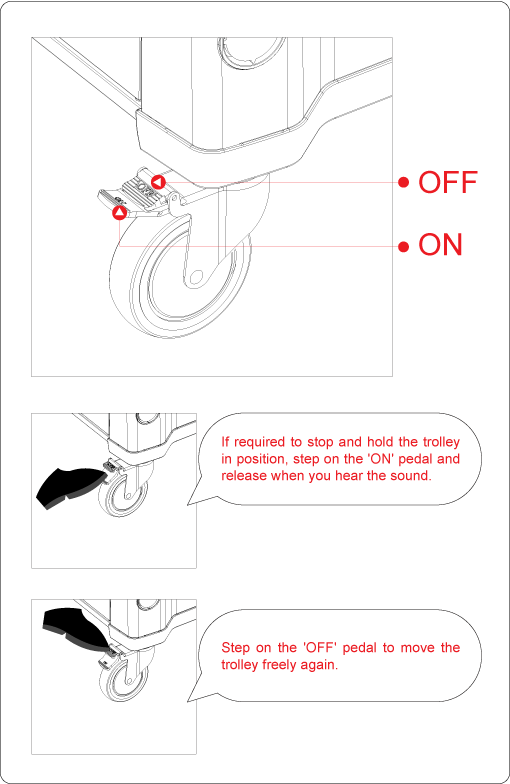 OFF

ON

If required to stop and hold the trolley in position, step on the 'ON' pedal and release when you hear the sound.

Step on the 'OFF' pedal to move the trolley freely again.