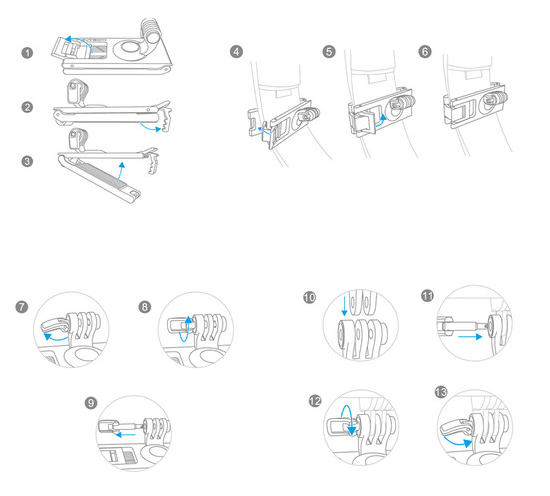 1
2
3
4
5
6
7
8
9
10
11
12
13