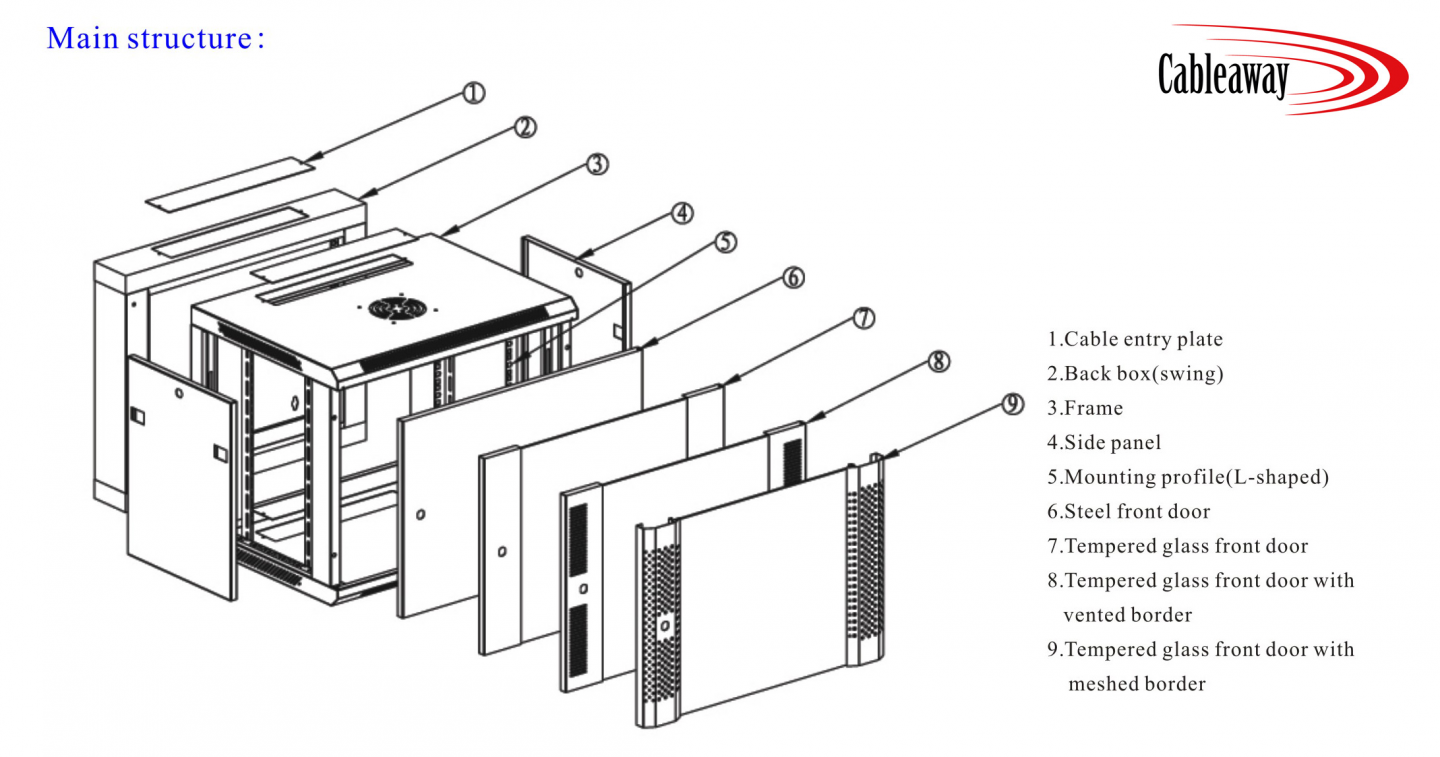 Main structure:

Cableaway

①
②
③
④
⑤
⑥
⑦
⑧
⑨

1.Cable entry plate
2.Back box(swing)
3.Frame
4.Side panel
5.Mounting profile(L-shaped)
6.Steel front door
7.Tempered glass front door
8.Tempered glass front door with vented border
9.Tempered glass front door with meshed border