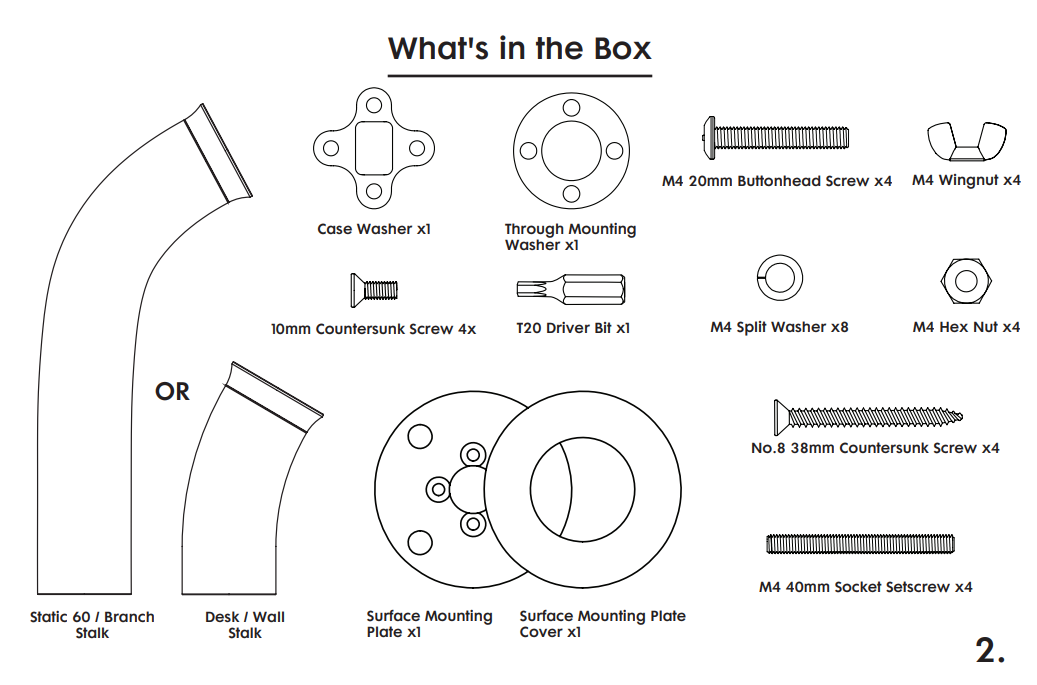 What's in the Box

Case Washer x1

Through Mounting Washer x1

M4 20mm Buttonhead Screw x4

M4 Wingnut x4

10mm Countersunk Screw 4x

T20 Driver Bit x1

M4 Split Washer x8

M4 Hex Nut x4

OR

No.8 38mm Countersunk Screw x4

M4 40mm Socket Setscrew x4

Static 60 / Branch Stalk

Desk / Wall Stalk

Surface Mounting Plate x1

Surface Mounting Plate Cover x1

2.