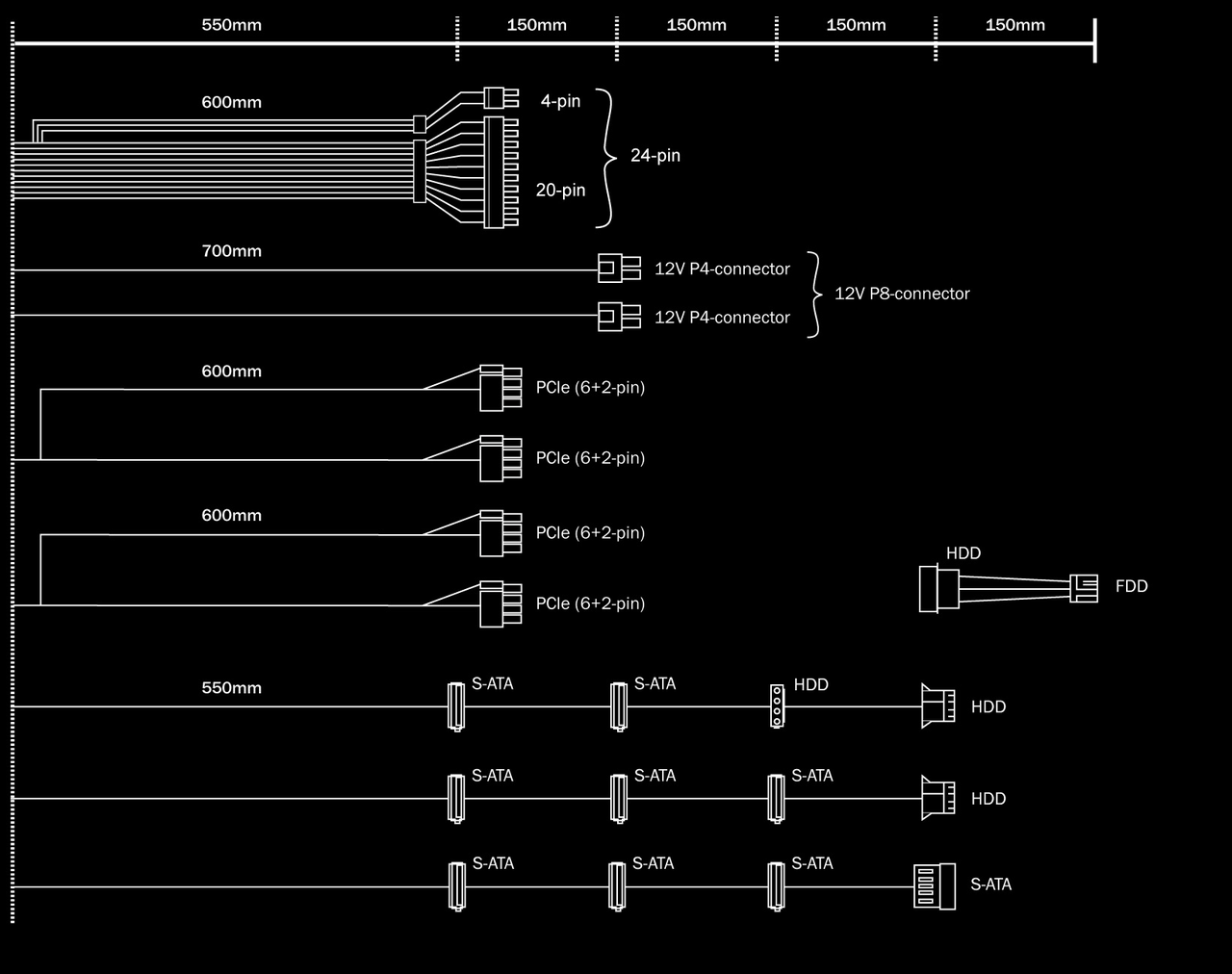 550mm 150mm 150mm 150mm 150mm

600mm 4-pin 20-pin 24-pin

700mm 12V P4-connector 12V P4-connector 12V P8-connector

600mm PCIe (6+2-pin) PCIe (6+2-pin)

600mm PCIe (6+2-pin) PCIe (6+2-pin)

HDD FDD

550mm S-ATA S-ATA HDD HDD

S-ATA S-ATA S-ATA HDD

S-ATA S-ATA S-ATA S-ATA