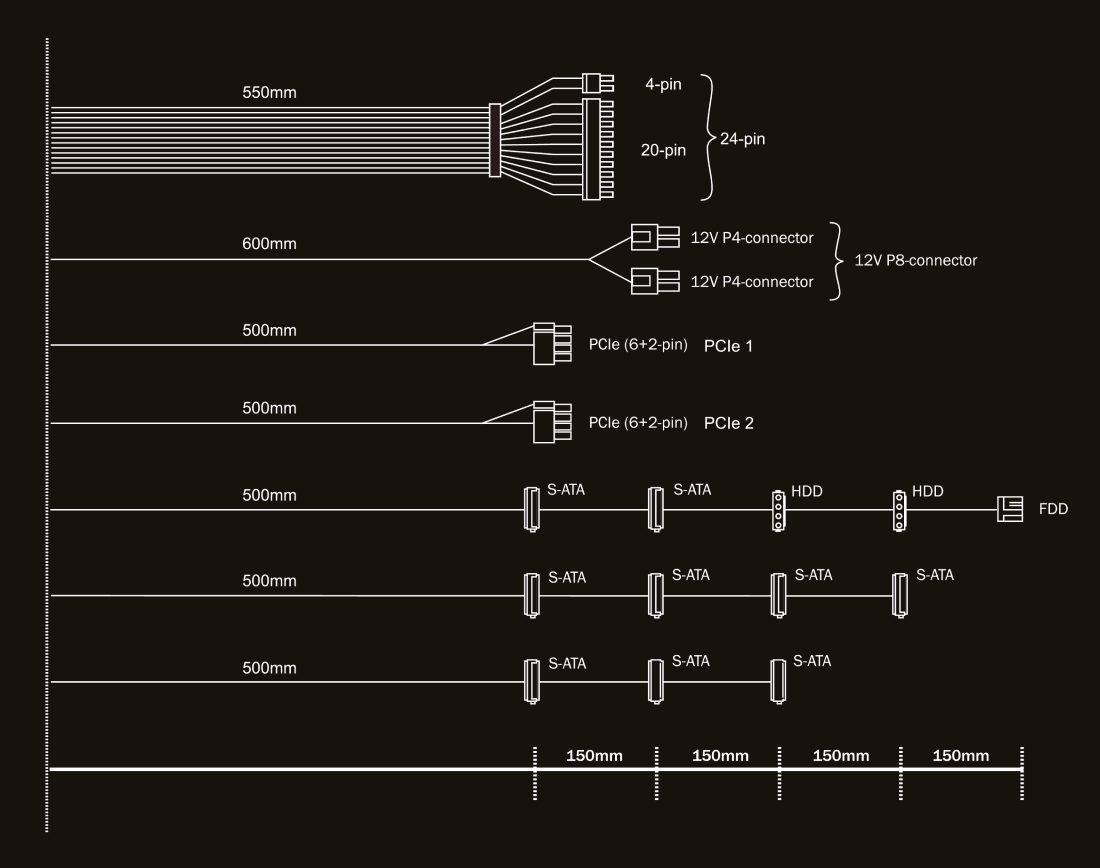 550mm

4-pin

20-pin

24-pin

600mm

12V P4-connector

12V P4-connector

12V P8-connector

500mm

PCIe (6+2-pin) PCIe 1

500mm

PCIe (6+2-pin) PCIe 2

500mm

S-ATA S-ATA HDD HDD FDD

500mm

S-ATA S-ATA S-ATA S-ATA

500mm

S-ATA S-ATA S-ATA

150mm 150mm 150mm 150mm