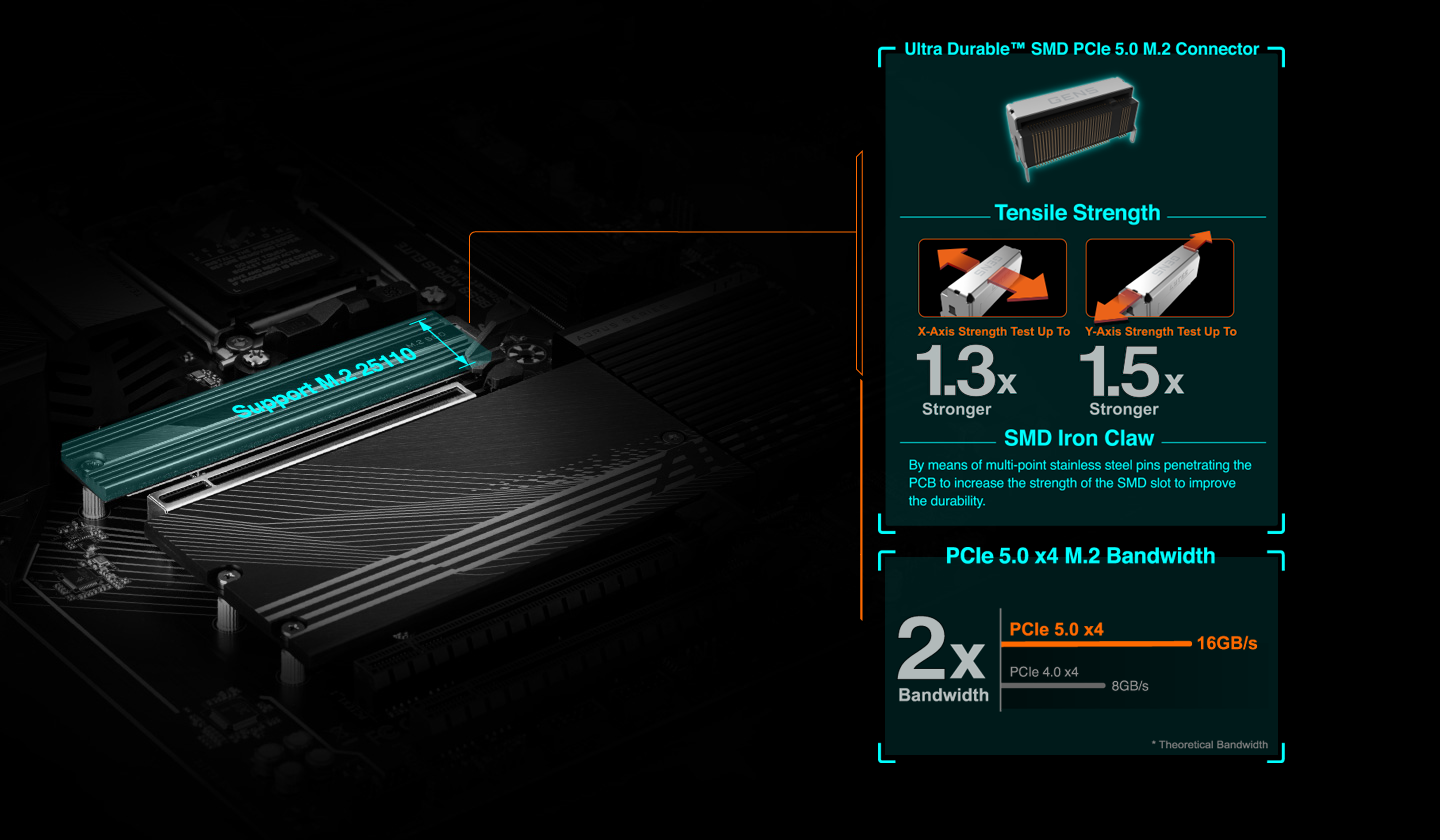 Support M.2 25110

Ultra Durable™ SMD PCIe 5.0 M.2 Connector

Tensile Strength

X-Axis Strength Test Up To
1.3x
Stronger

Y-Axis Strength Test Up To
1.5x
Stronger

SMD Iron Claw

By means of multi-point stainless steel pins penetrating the PCB to increase the strength of the SMD slot to improve the durability.

PCIe 5.0 x4 M.2 Bandwidth

2x
Bandwidth

PCIe 5.0 x4
16GB/s

PCIe 4.0 x4
8GB/s

* Theoretical Bandwidth