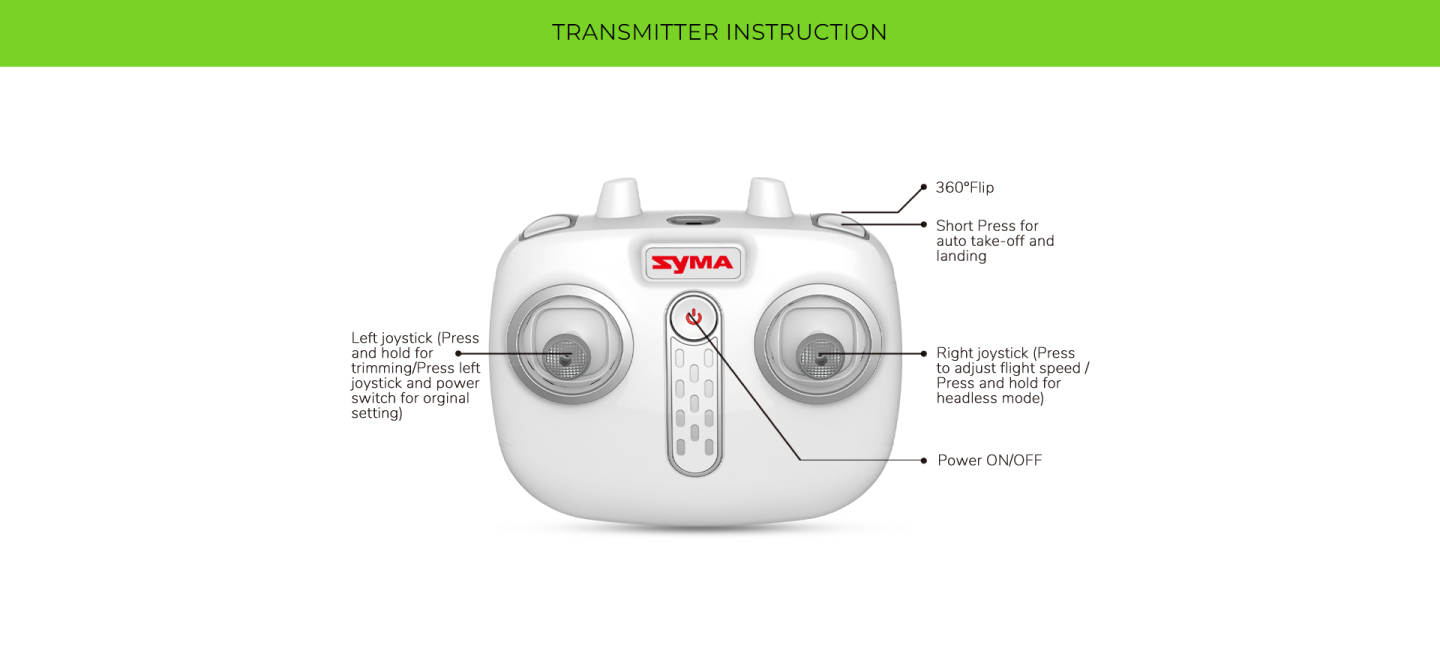 TRANSMITTER INSTRUCTION

360°Flip

Short Press for auto take-off and landing

SYMA

Left joystick (Press and hold for trimming/Press left joystick and power switch for orginal setting)

Right joystick (Press to adjust flight speed / Press and hold for headless mode)

Power ON/OFF