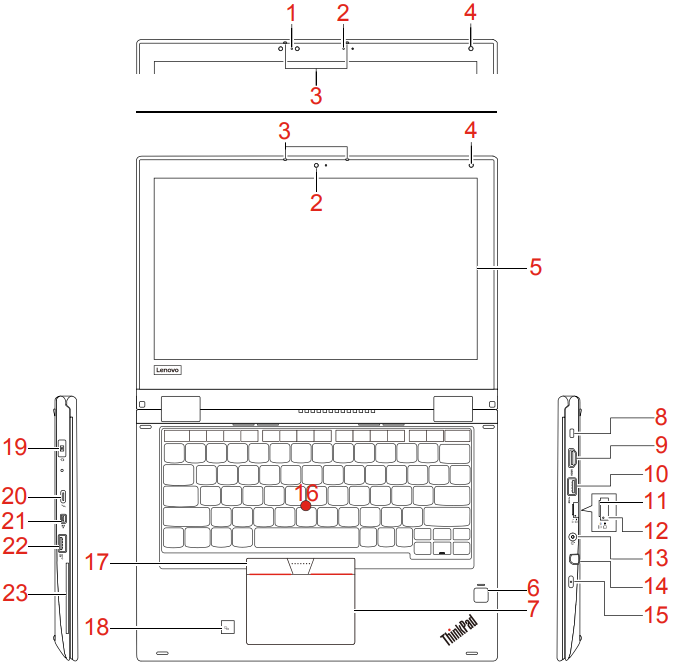 1 2 4
3
3 4
2
5
Lenovo
19
20
21
22
23
16
17
18
8
9
10
11
12
13
14
15
6
7
ThinkPad