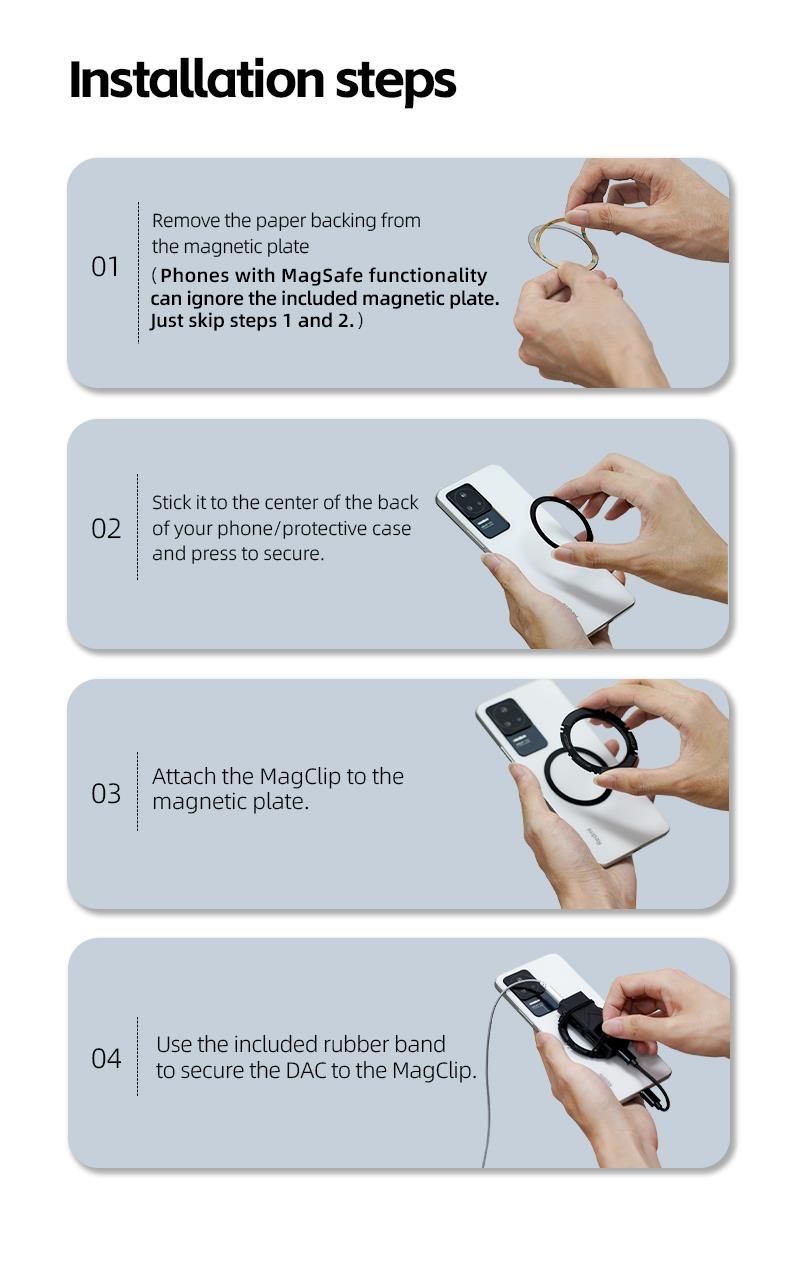 Installation steps

01

Remove the paper backing from the magnetic plate
（Phones with MagSafe functionality can ignore the included magnetic plate. Just skip steps 1 and 2.）

02

Stick it to the center of the back of your phone/protective case and press to secure.

03

Attach the MagClip to the magnetic plate.

04

Use the included rubber band to secure the DAC to the MagClip.