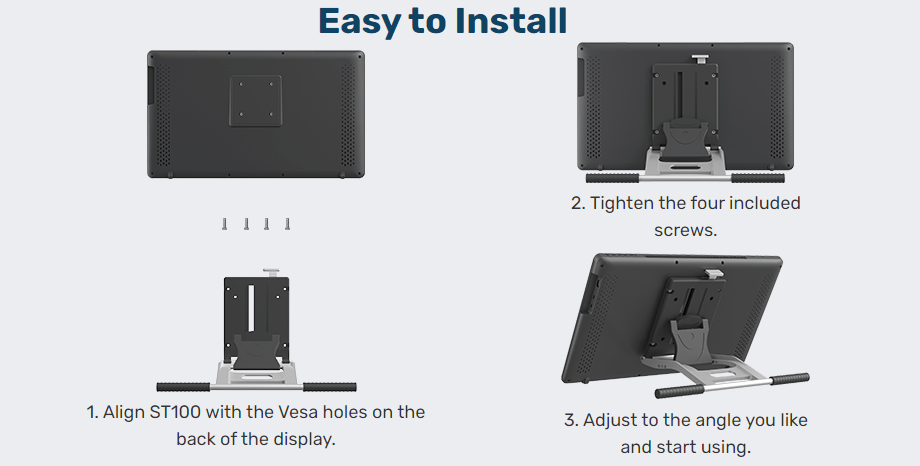 Easy to Install

1. Align ST100 with the Vesa holes on the back of the display.

2. Tighten the four included screws.

3. Adjust to the angle you like and start using.