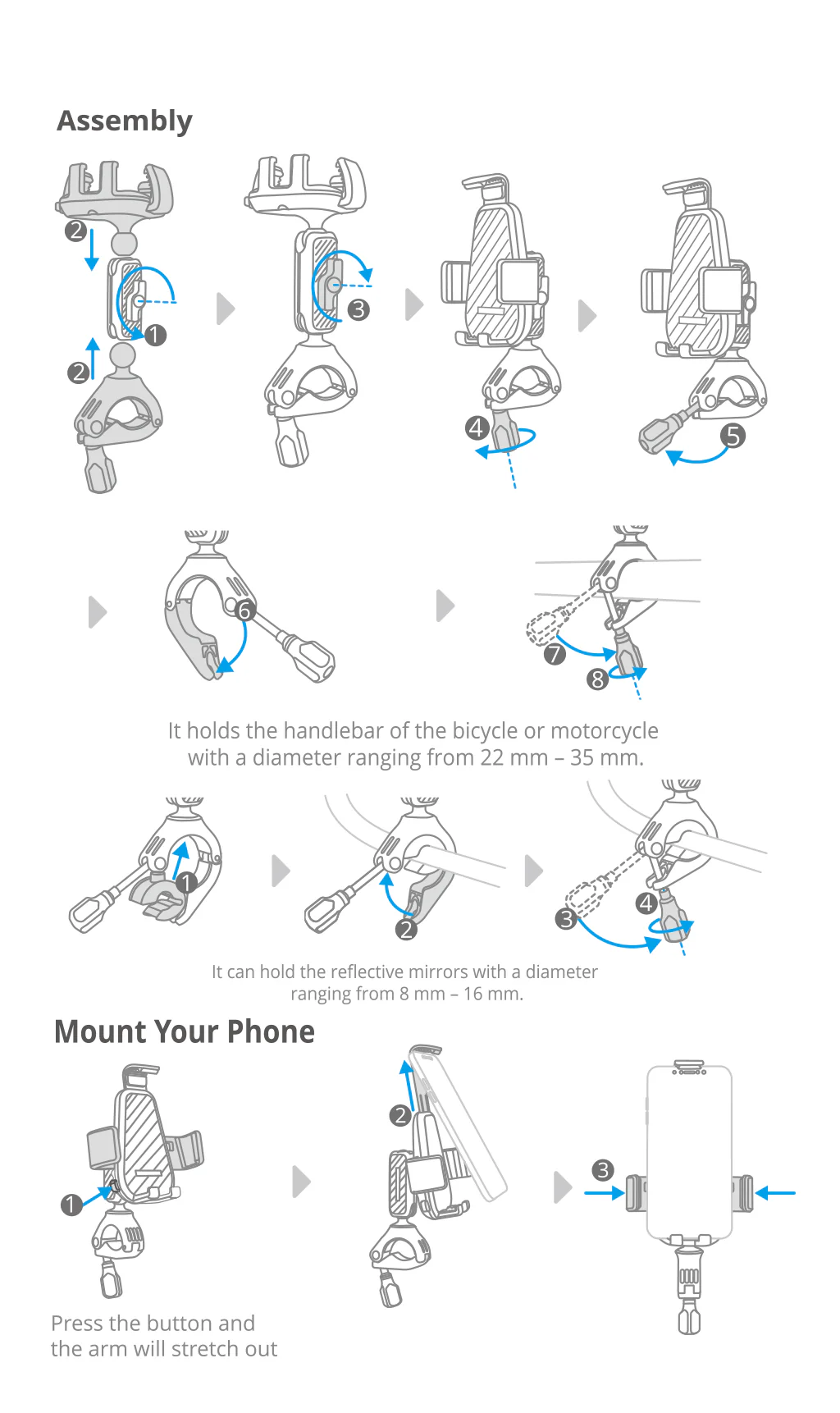 Assembly

2
1
2
3
4
5

6
7
8

It holds the handlebar of the bicycle or motorcycle with a diameter ranging from 22 mm – 35 mm.

1
2
3
4

It can hold the reflective mirrors with a diameter ranging from 8 mm – 16 mm.

Mount Your Phone

1
2
3

Press the button and the arm will stretch out