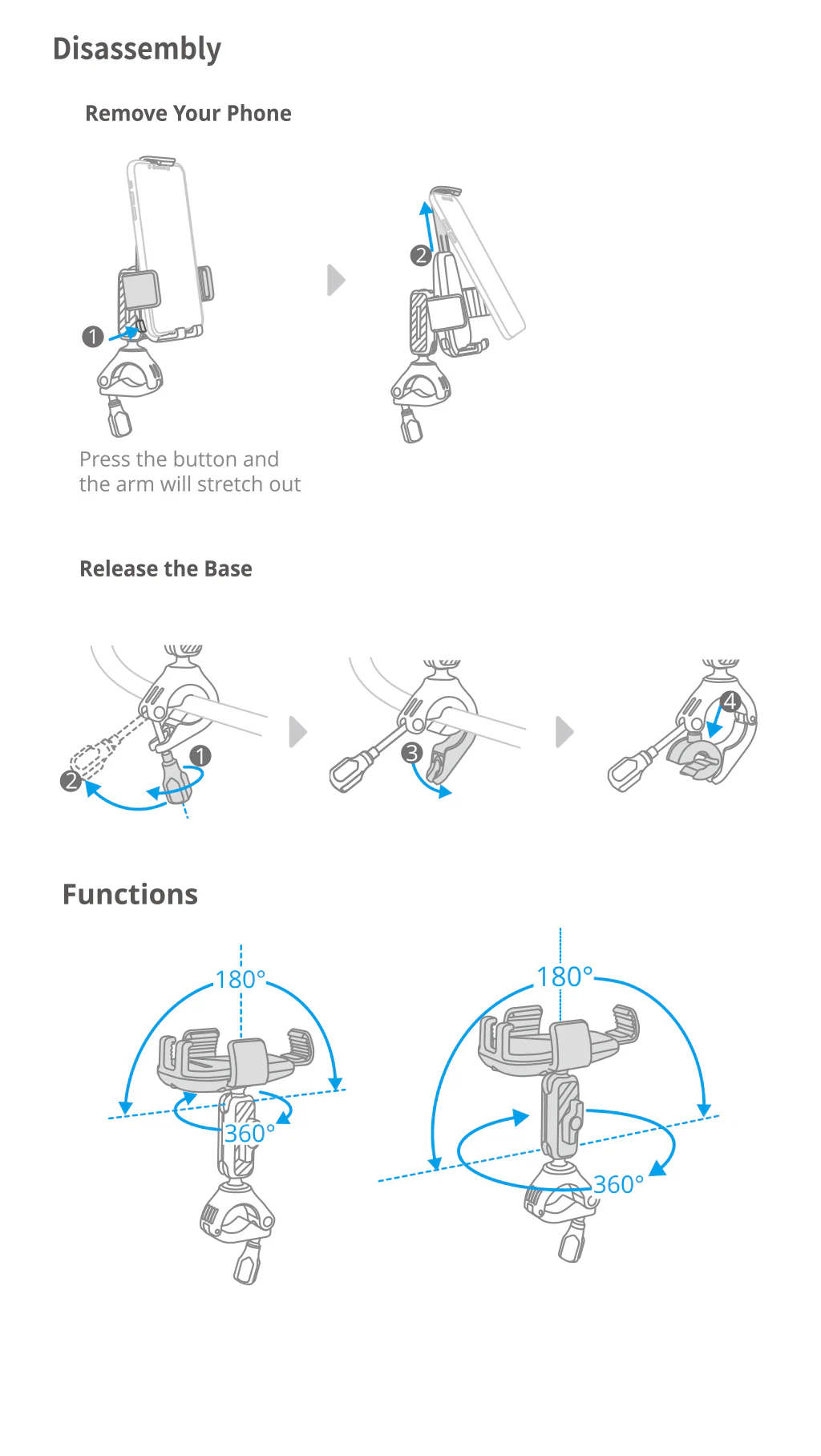 Disassembly

Remove Your Phone

1

2

Press the button and the arm will stretch out

Release the Base

1

2

3

4

Functions

180°

360°

180°

360°