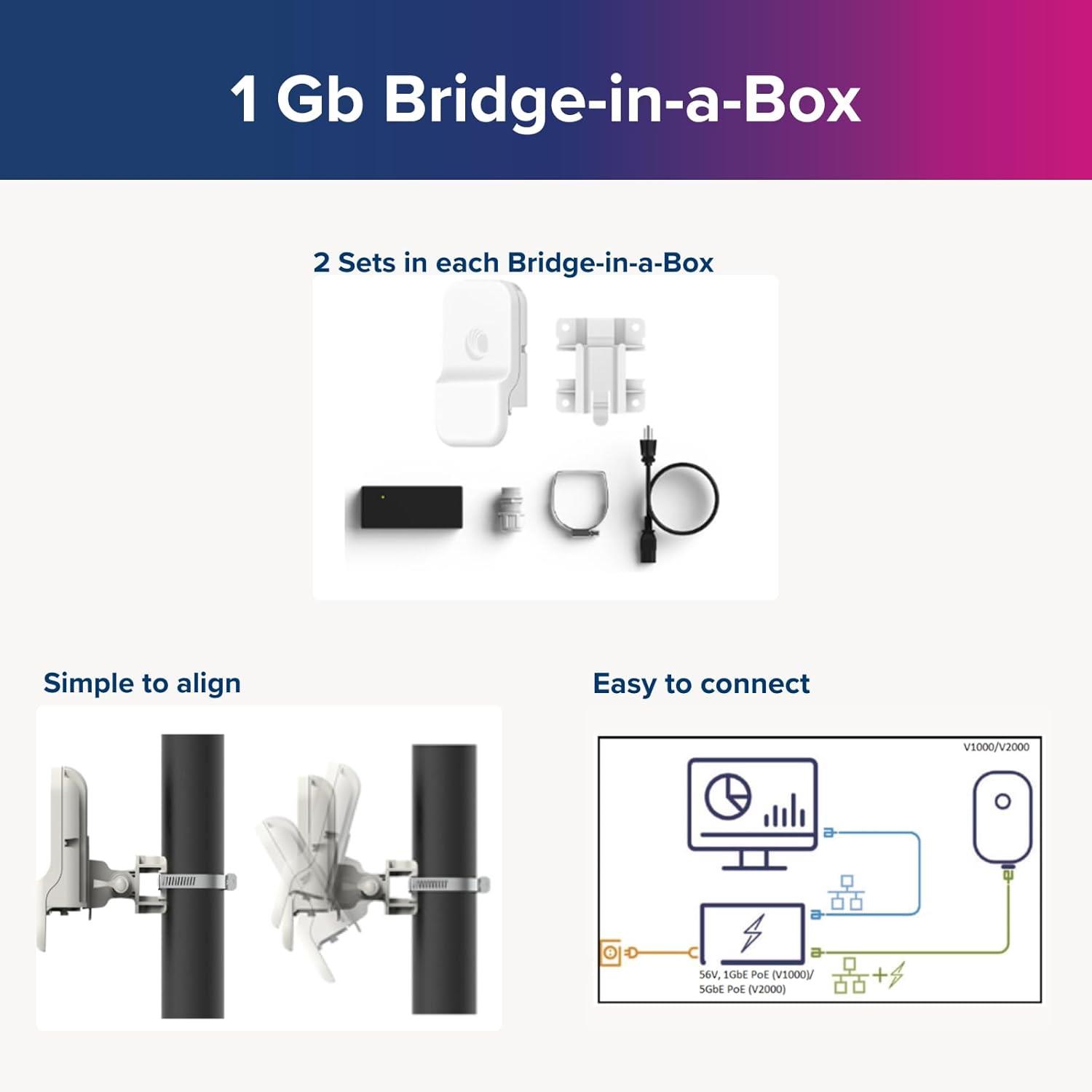 1 Gb Bridge-in-a-Box

2 Sets in each Bridge-in-a-Box

Simple to align

Easy to connect

V1000/V2000

56V, 1GbE PoE (V1000)/
5GbE PoE (V2000)