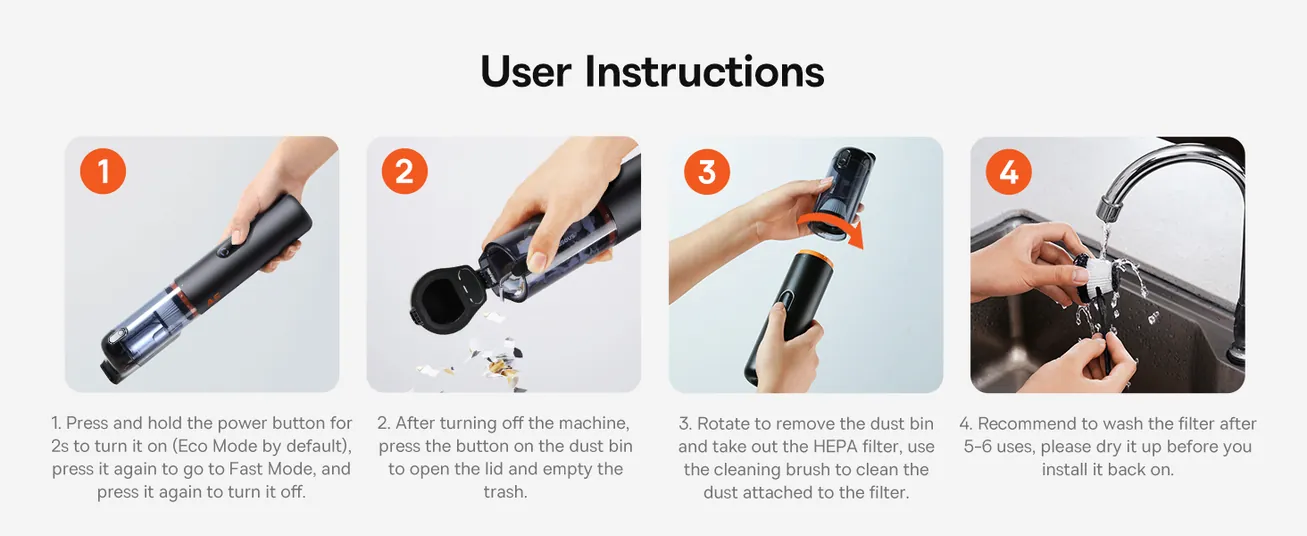 User Instructions

1

2

3

4

1. Press and hold the power button for 2s to turn it on (Eco Mode by default), press it again to go to Fast Mode, and press it again to turn it off.

2. After turning off the machine, press the button on the dust bin to open the lid and empty the trash.

3. Rotate to remove the dust bin and take out the HEPA filter, use the cleaning brush to clean the dust attached to the filter.

4. Recommend to wash the filter after 5-6 uses, please dry it up before you install it back on.