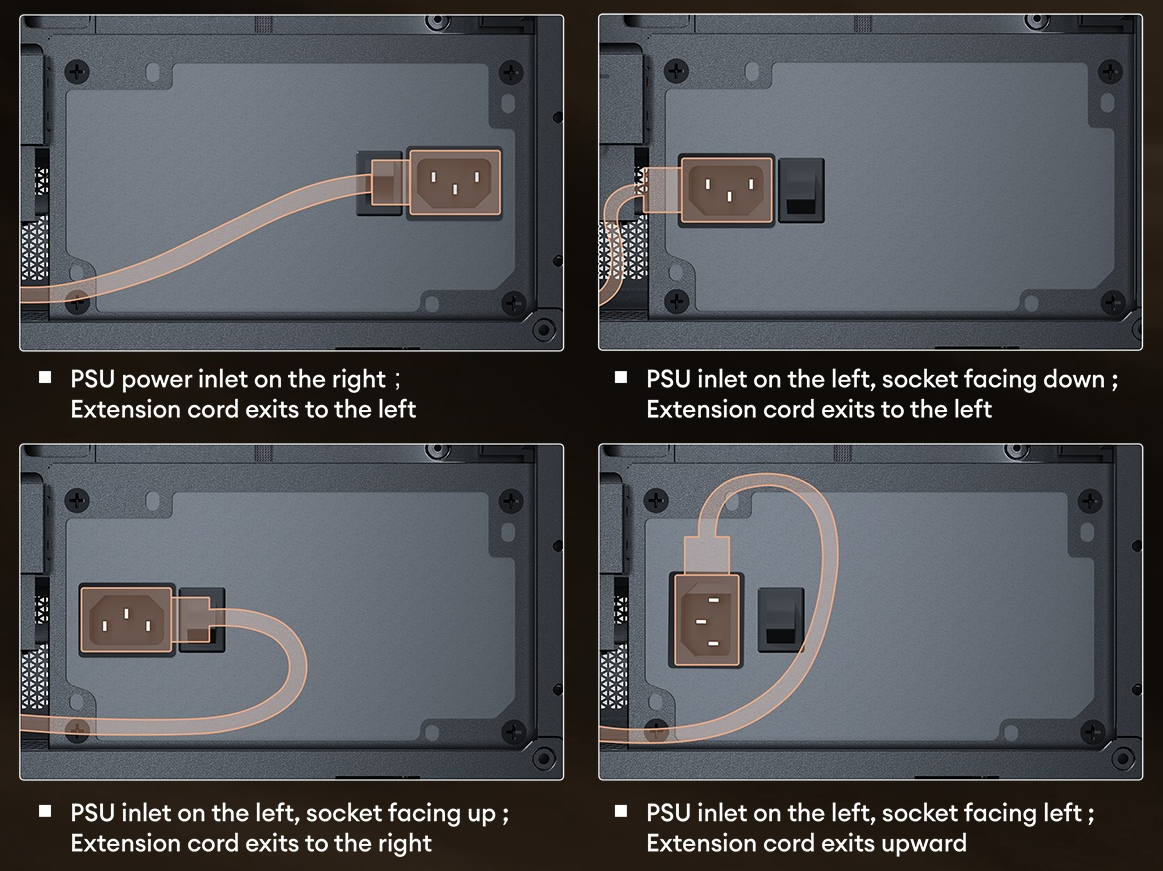 ■ PSU power inlet on the right ;
Extension cord exits to the left

■ PSU inlet on the left, socket facing down ;
Extension cord exits to the left

■ PSU inlet on the left, socket facing up ;
Extension cord exits to the right

■ PSU inlet on the left, socket facing left ;
Extension cord exits upward