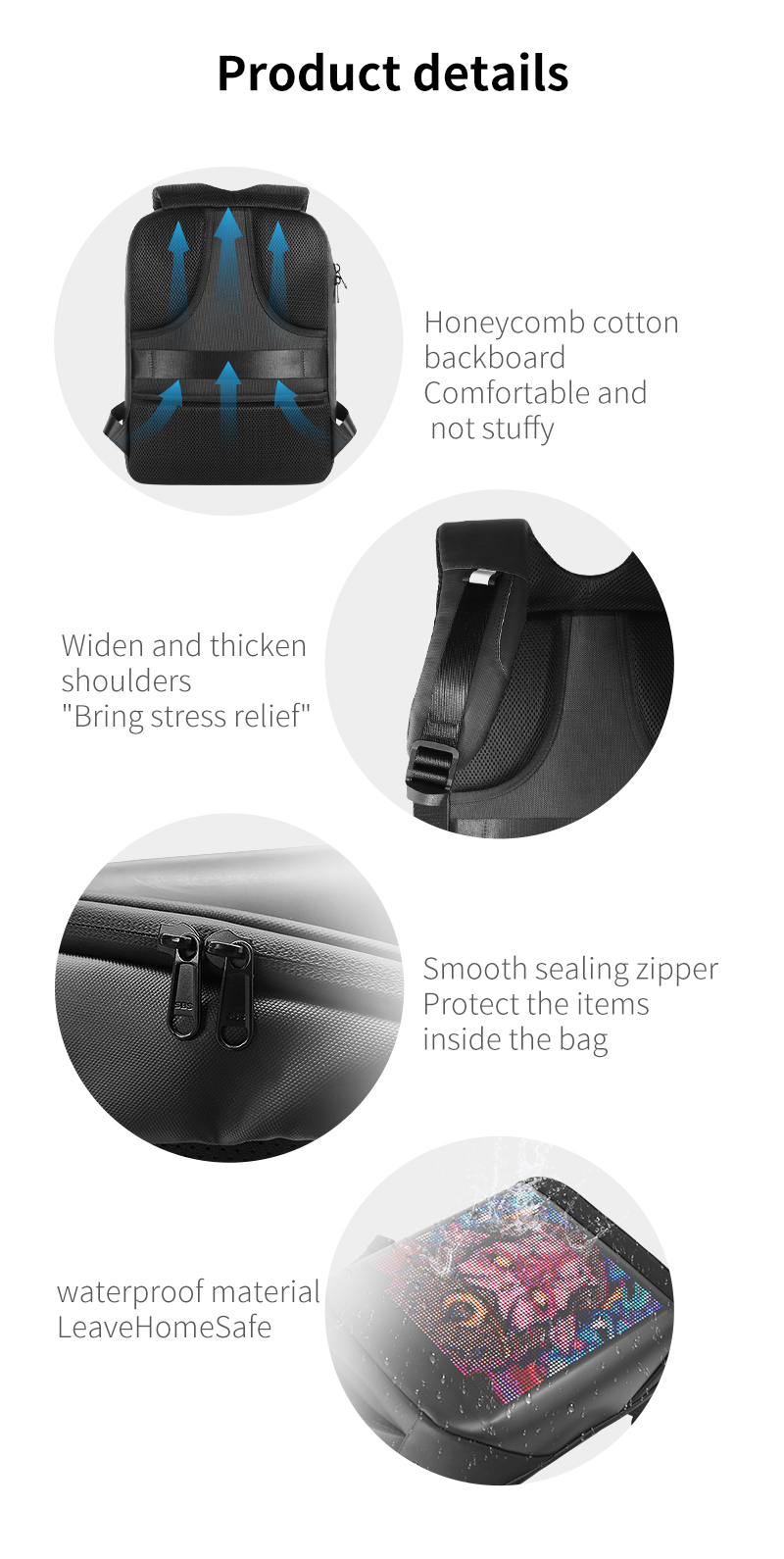 Product details

Honeycomb cotton backboard
Comfortable and not stuffy

Widen and thicken shoulders
"Bring stress relief"

Smooth sealing zipper
Protect the items inside the bag

waterproof material
LeaveHomeSafe