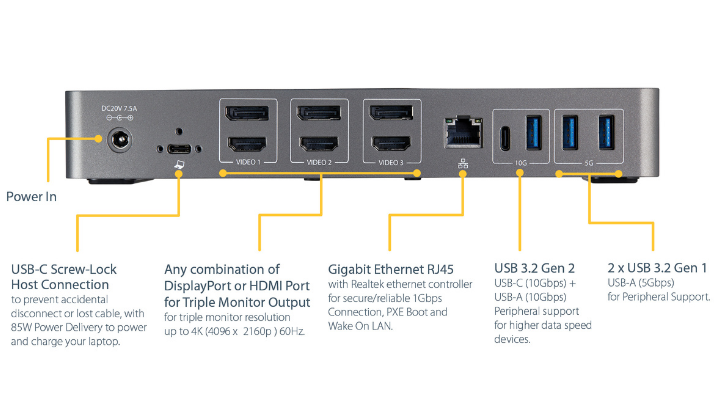 DC20V 7.5A

VIDEO 1

VIDEO 2

VIDEO 3

10G

5G

Power In

USB-C Screw-Lock Host Connection
to prevent accidental disconnect or lost cable, with 85W Power Delivery to power and charge your laptop.

Any combination of DisplayPort or HDMI Port for Triple Monitor Output
for triple monitor resolution up to 4K (4096 x 2160p ) 60Hz.

Gigabit Ethernet RJ45
with Realtek ethernet controller for secure/reliable 1Gbps Connection, PXE Boot and Wake On LAN.

USB 3.2 Gen 2
USB-C (10Gbps) + USB-A (10Gbps) Peripheral support for higher data speed devices.

2 x USB 3.2 Gen 1
USB-A (5Gbps) for Peripheral Support.