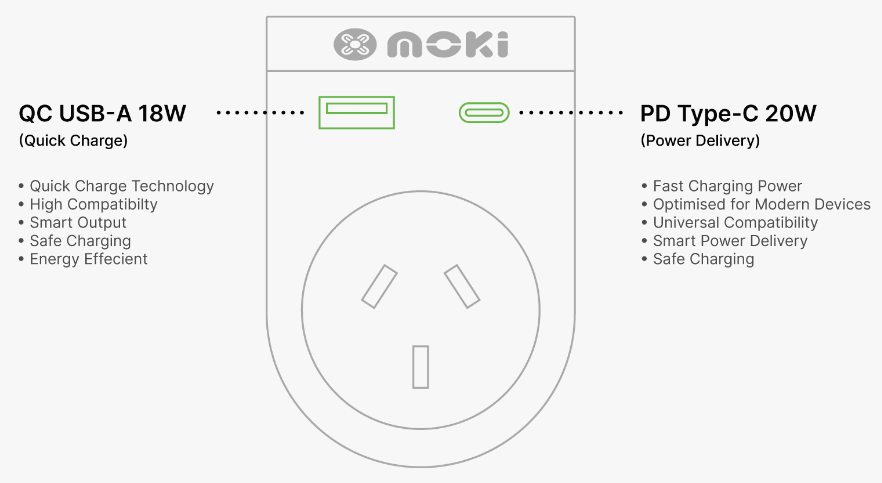 moki

QC USB-A 18W
(Quick Charge)

• Quick Charge Technology
• High Compatibilty
• Smart Output
• Safe Charging
• Energy Effecient

PD Type-C 20W
(Power Delivery)

• Fast Charging Power
• Optimised for Modern Devices
• Universal Compatibility
• Smart Power Delivery
• Safe Charging