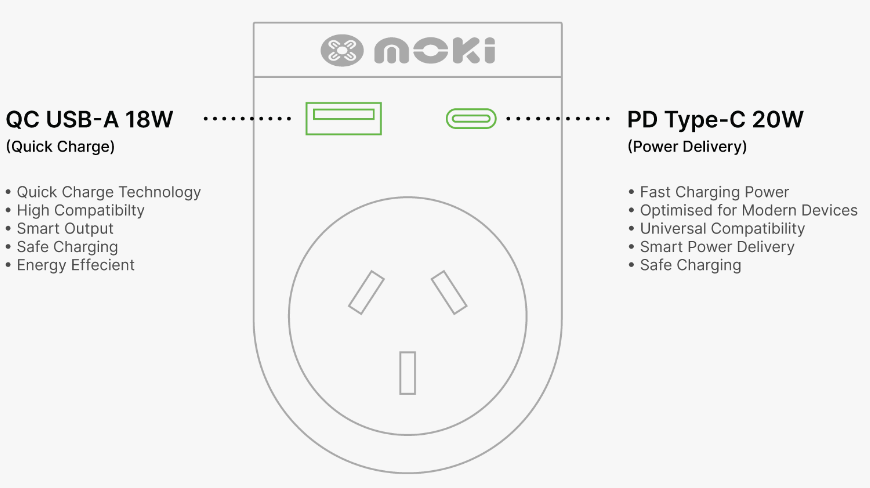 moki

QC USB-A 18W
(Quick Charge)

• Quick Charge Technology
• High Compatibilty
• Smart Output
• Safe Charging
• Energy Effecient

PD Type-C 20W
(Power Delivery)

• Fast Charging Power
• Optimised for Modern Devices
• Universal Compatibility
• Smart Power Delivery
• Safe Charging