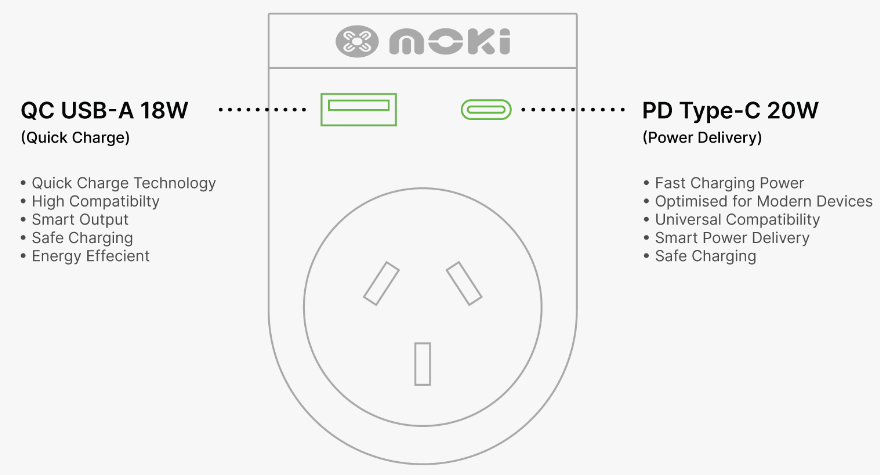 moki

QC USB-A 18W
(Quick Charge)

• Quick Charge Technology
• High Compatibilty
• Smart Output
• Safe Charging
• Energy Effecient

PD Type-C 20W
(Power Delivery)

• Fast Charging Power
• Optimised for Modern Devices
• Universal Compatibility
• Smart Power Delivery
• Safe Charging