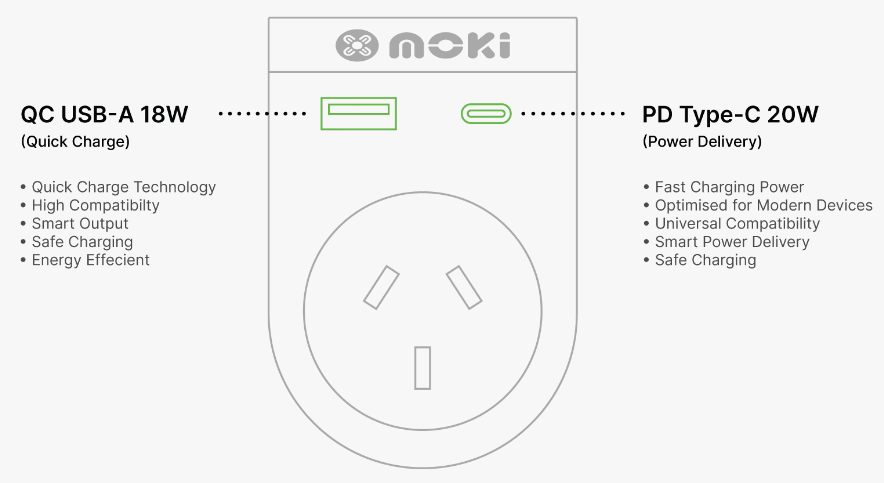 moki

QC USB-A 18W
(Quick Charge)

• Quick Charge Technology
• High Compatibilty
• Smart Output
• Safe Charging
• Energy Effecient

PD Type-C 20W
(Power Delivery)

• Fast Charging Power
• Optimised for Modern Devices
• Universal Compatibility
• Smart Power Delivery
• Safe Charging