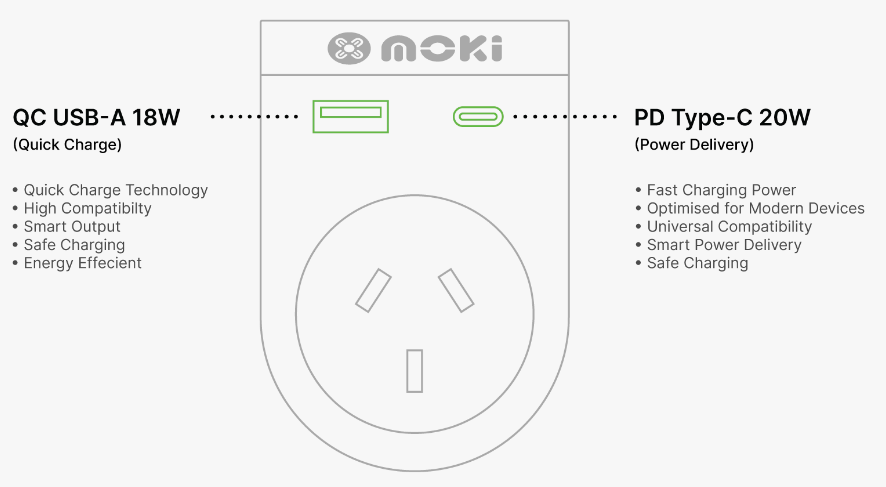 moki

QC USB-A 18W
(Quick Charge)

• Quick Charge Technology
• High Compatibilty
• Smart Output
• Safe Charging
• Energy Effecient

PD Type-C 20W
(Power Delivery)

• Fast Charging Power
• Optimised for Modern Devices
• Universal Compatibility
• Smart Power Delivery
• Safe Charging