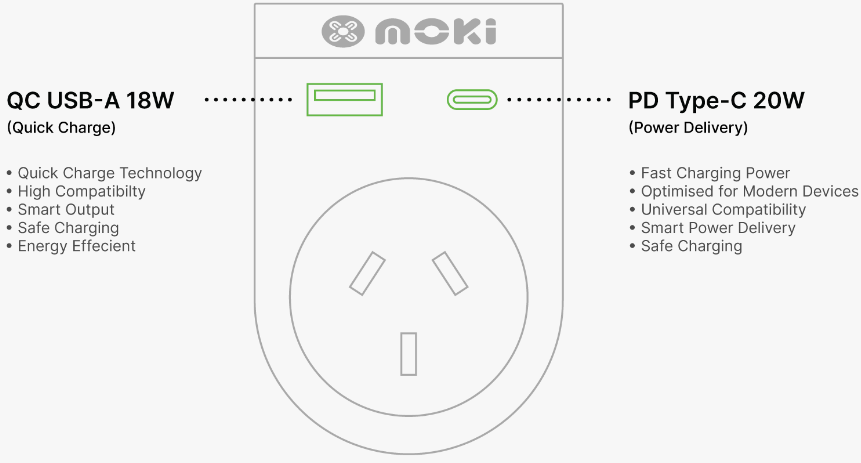 moki

QC USB-A 18W
(Quick Charge)

• Quick Charge Technology
• High Compatibilty
• Smart Output
• Safe Charging
• Energy Effecient

PD Type-C 20W
(Power Delivery)

• Fast Charging Power
• Optimised for Modern Devices
• Universal Compatibility
• Smart Power Delivery
• Safe Charging