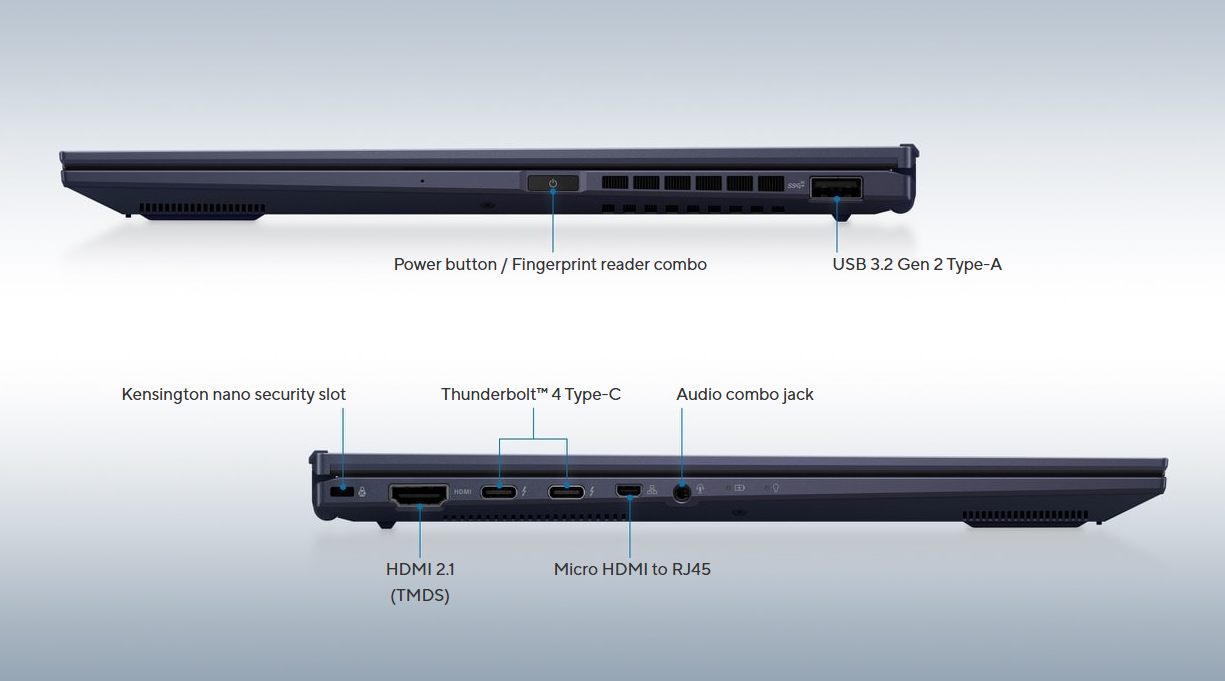 Power button / Fingerprint reader combo

USB 3.2 Gen 2 Type-A

Kensington nano security slot

Thunderbolt™ 4 Type-C

Audio combo jack

HDMI

HDMI 2.1 (TMDS)

Micro HDMI to RJ45