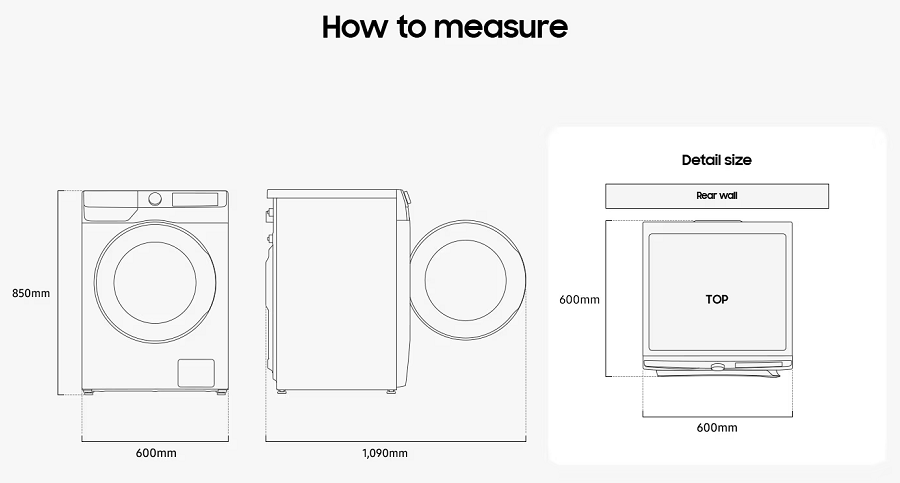 How to measure

850mm

600mm

1,090mm

Detail size

Rear wall

600mm

TOP

600mm