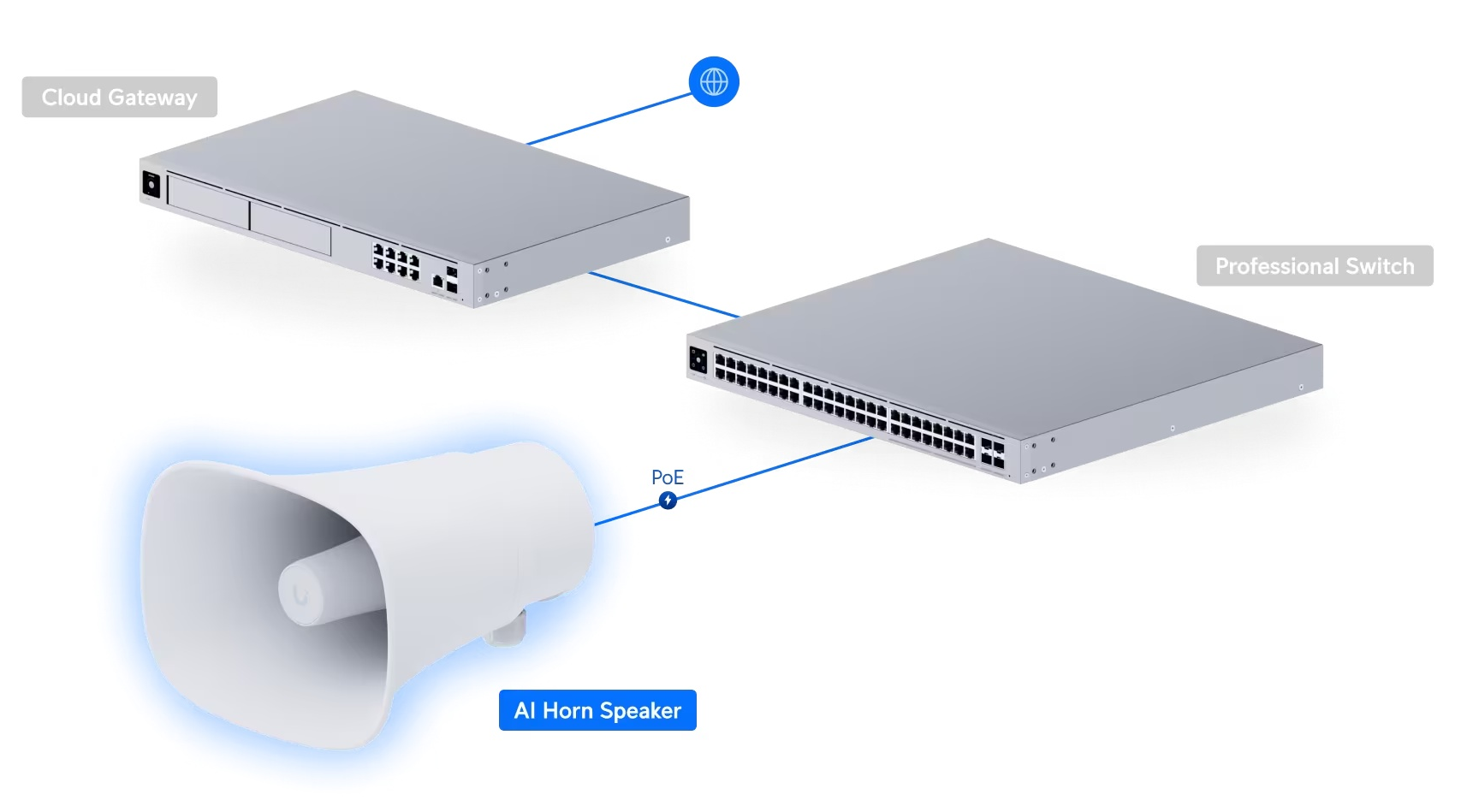 Cloud Gateway

Professional Switch

PoE

AI Horn Speaker