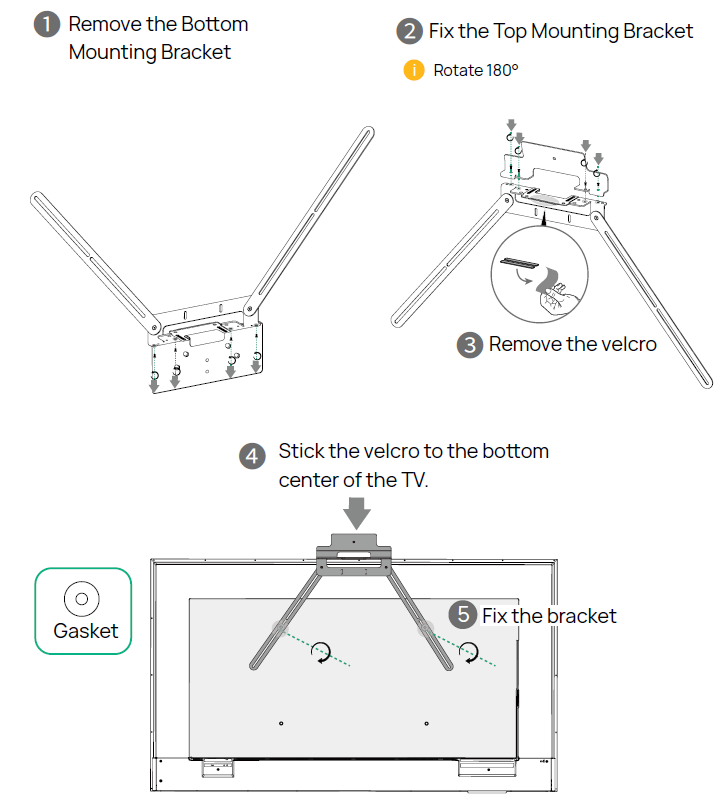 1 Remove the Bottom Mounting Bracket

2 Fix the Top Mounting Bracket

i Rotate 180°

3 Remove the velcro

4 Stick the velcro to the bottom center of the TV.

Gasket

5 Fix the bracket