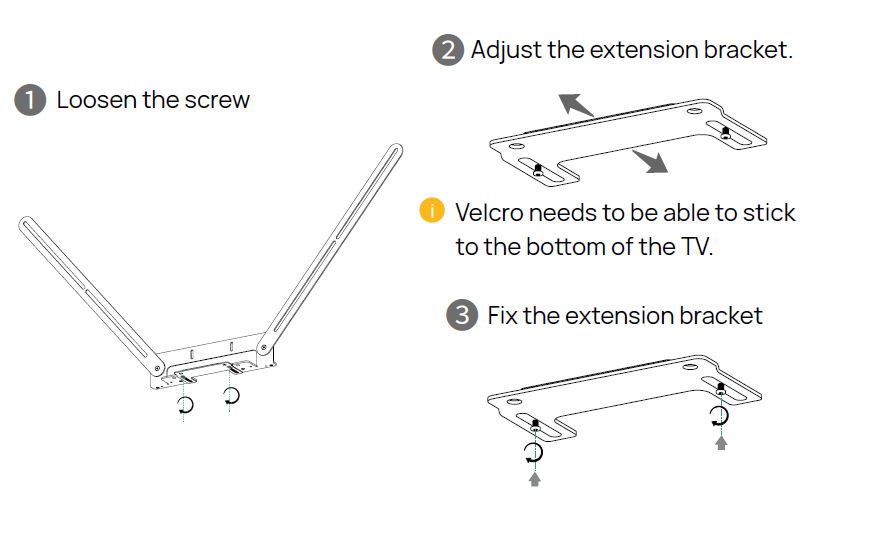 1 Loosen the screw

2 Adjust the extension bracket.

i Velcro needs to be able to stick to the bottom of the TV.

3 Fix the extension bracket