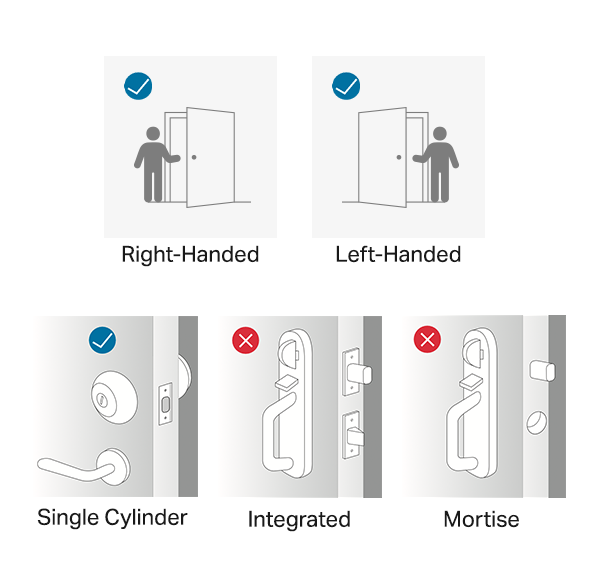 Right-Handed

Left-Handed

Single Cylinder

Integrated

Mortise