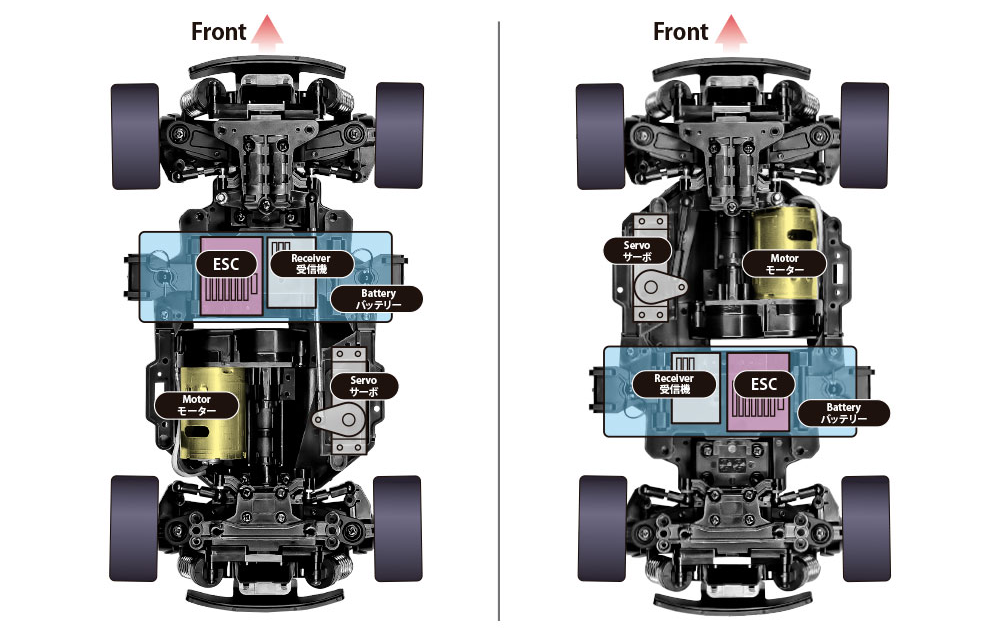 Front

ESC

Receiver
受信機

Battery
バッテリー

Motor
モーター

Servo
サーボ

Front

Servo
サーボ

Motor
モーター

Receiver
受信機

ESC

Battery
バッテリー