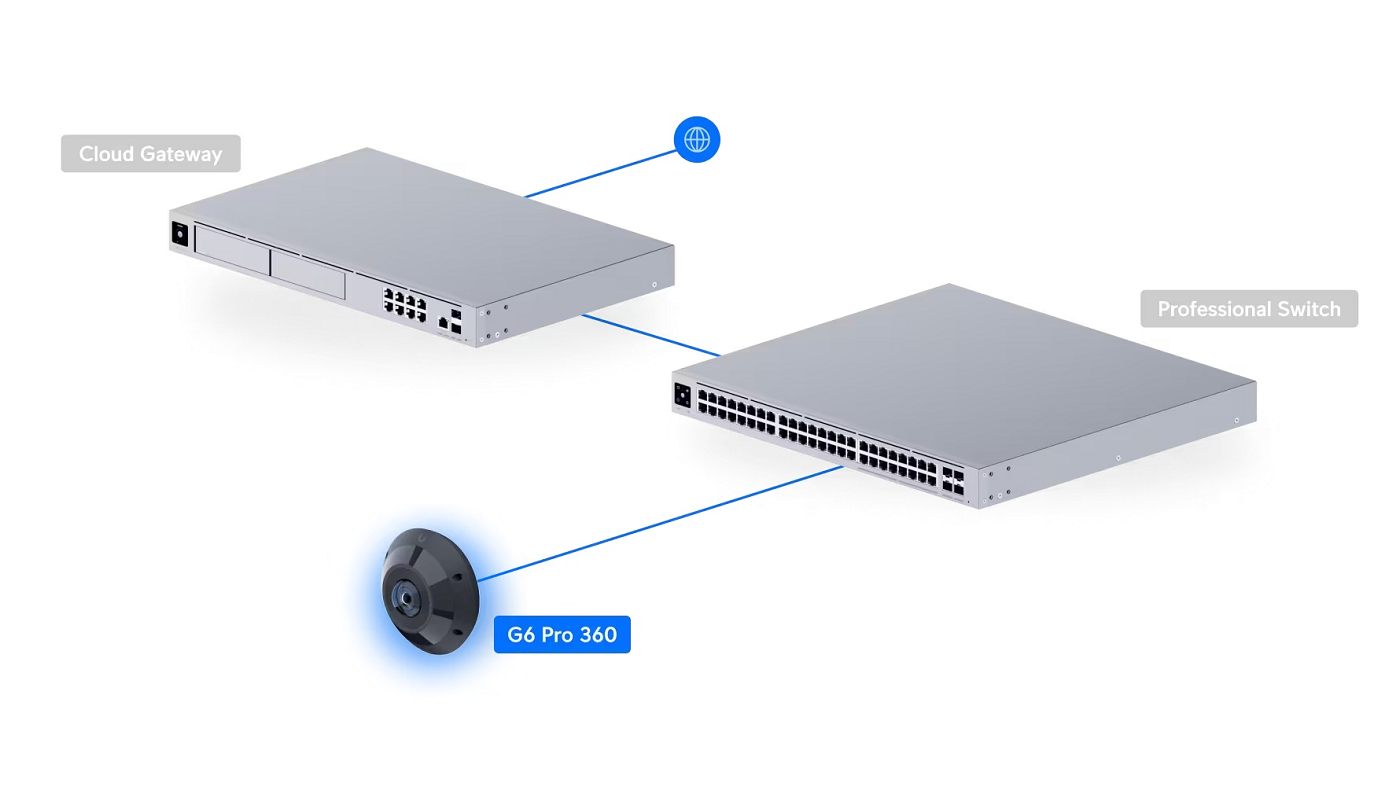 Cloud Gateway

Professional Switch

G6 Pro 360