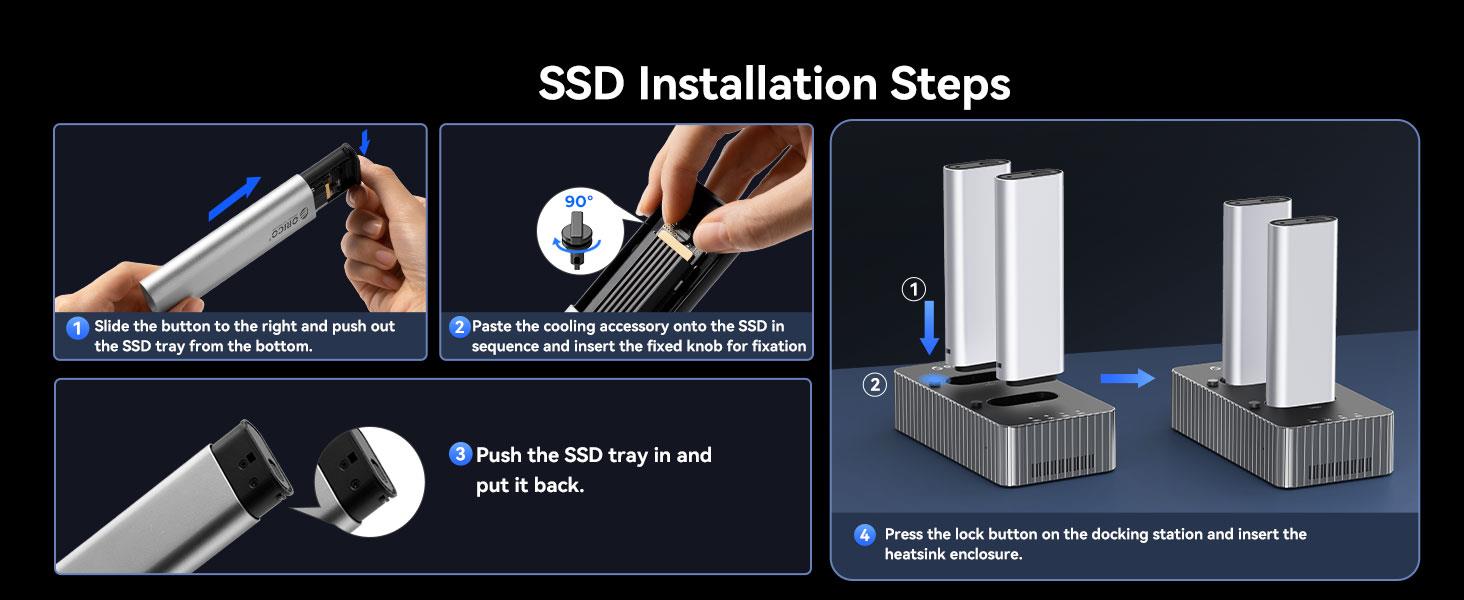 SSD Installation Steps

ORICO

1 Slide the button to the right and push out the SSD tray from the bottom.

90°

2 Paste the cooling accessory onto the SSD in sequence and insert the fixed knob for fixation

3 Push the SSD tray in and put it back.

①

②

4 Press the lock button on the docking station and insert the heatsink enclosure.