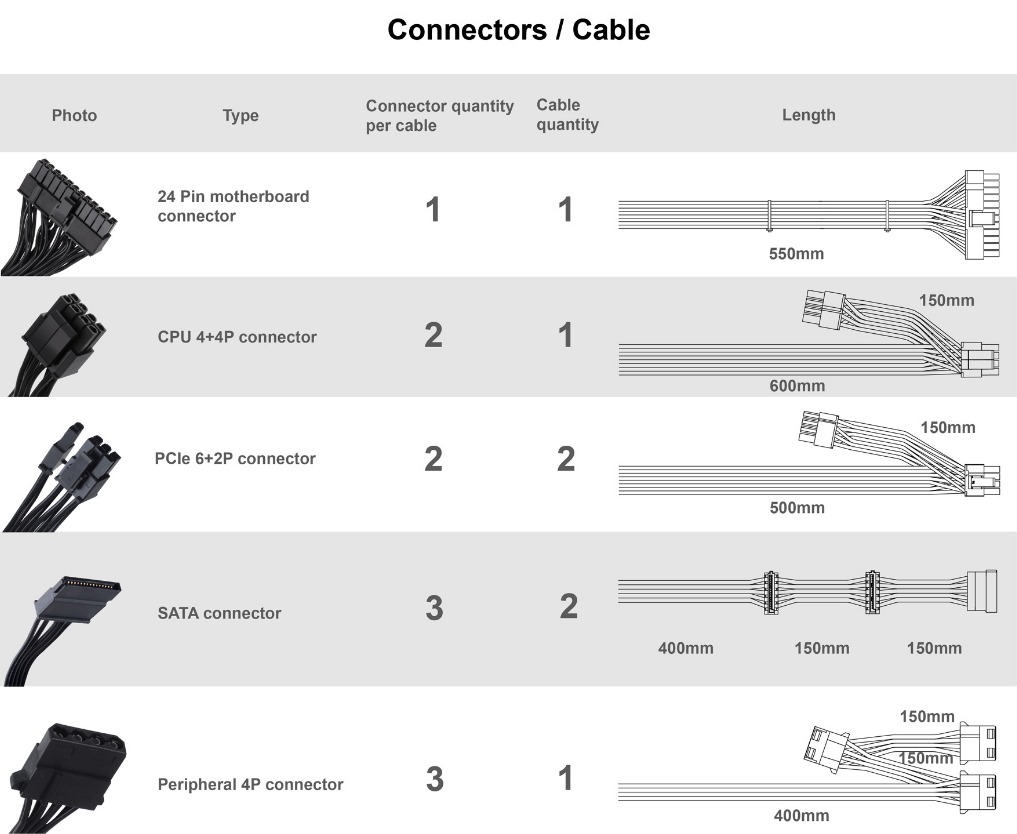 Connectors / Cable

| Photo | Type | Connector quantity per cable | Cable quantity | Length |
|---|---|---|---|---|
| | 24 Pin motherboard connector | 1 | 1 | 550mm |
| | CPU 4+4P connector | 2 | 1 | 150mm 600mm |
| | PCIe 6+2P connector | 2 | 2 | 150mm 500mm |
| | SATA connector | 3 | 2 | 400mm 150mm 150mm |
| | Peripheral 4P connector | 3 | 1 | 150mm 150mm 400mm |