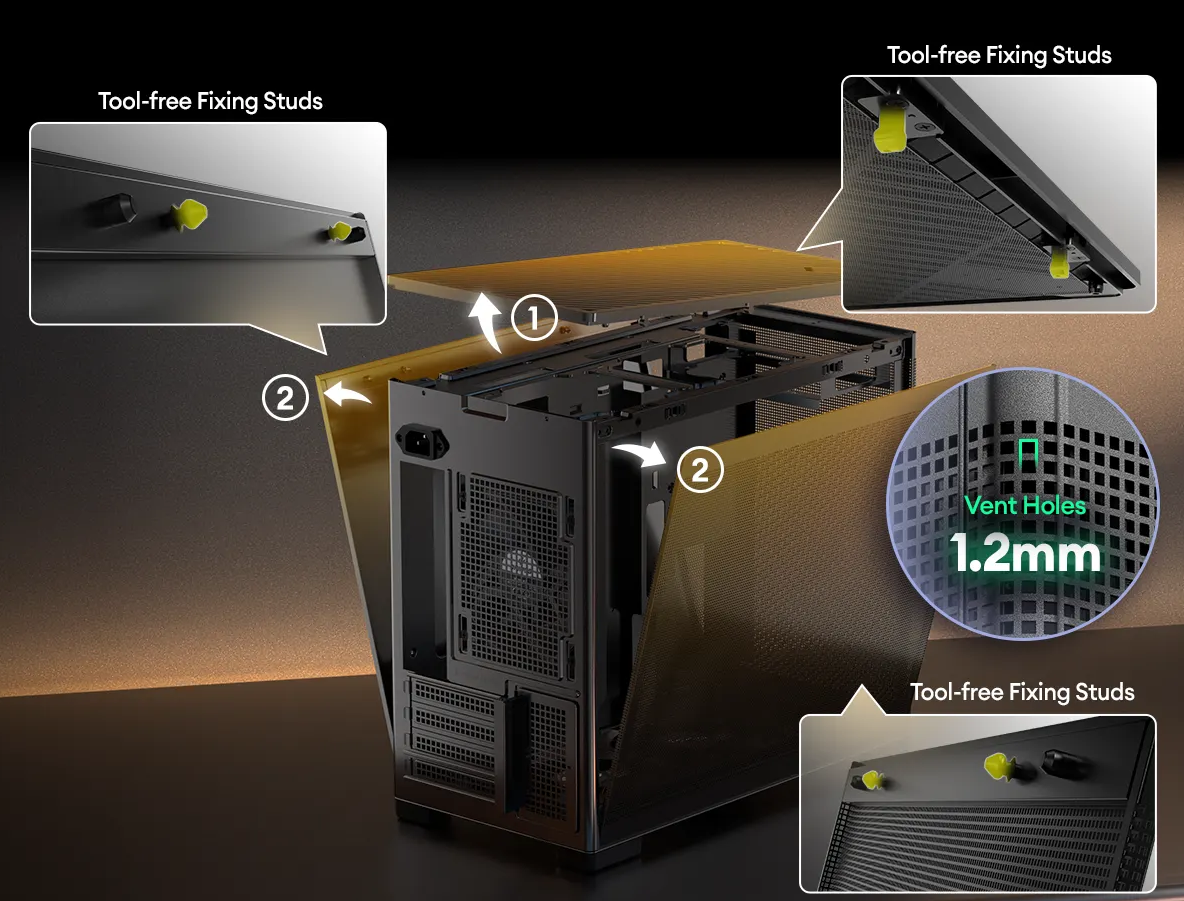 Tool-free Fixing Studs

Tool-free Fixing Studs

1

2

2

Vent Holes
1.2mm

Tool-free Fixing Studs