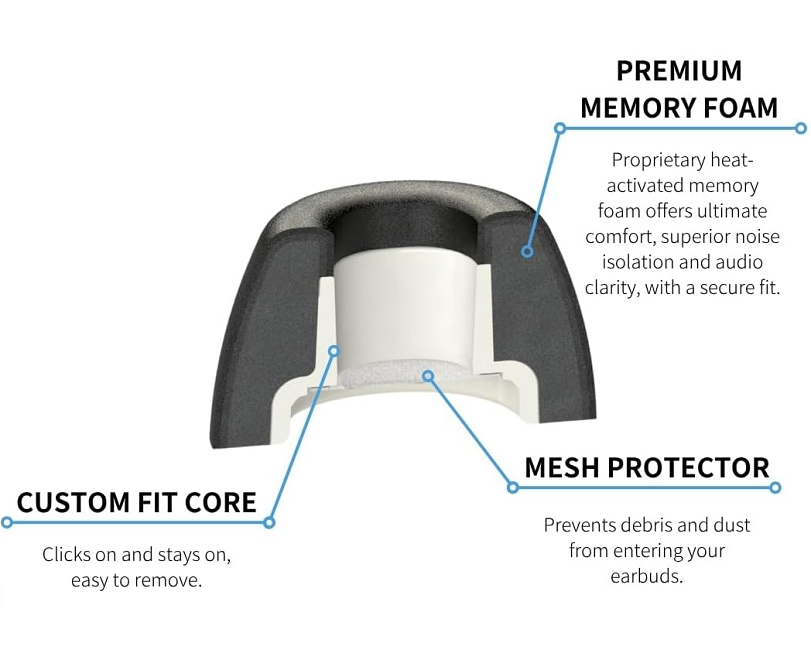 PREMIUM MEMORY FOAM

Proprietary heat-activated memory foam offers ultimate comfort, superior noise isolation and audio clarity, with a secure fit.

MESH PROTECTOR

Prevents debris and dust from entering your earbuds.

CUSTOM FIT CORE

Clicks on and stays on, easy to remove.