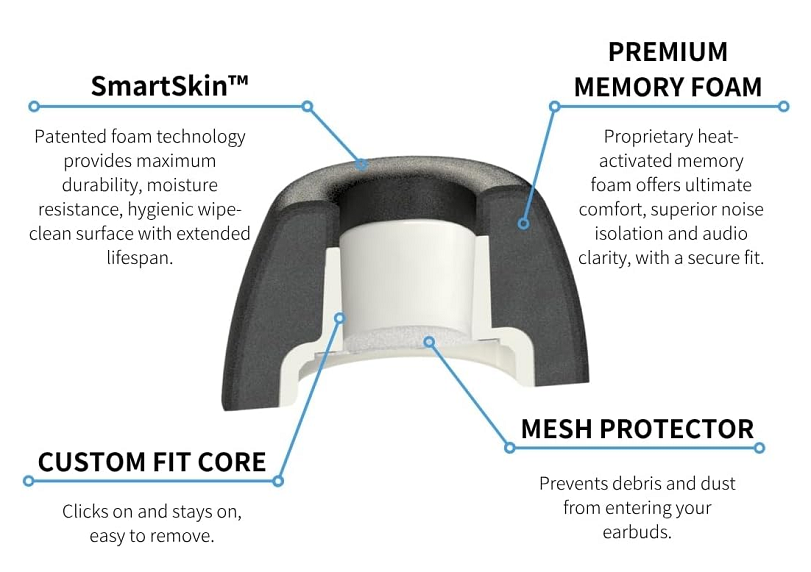 SmartSkin™

Patented foam technology provides maximum durability, moisture resistance, hygienic wipe-clean surface with extended lifespan.

PREMIUM MEMORY FOAM

Proprietary heat-activated memory foam offers ultimate comfort, superior noise isolation and audio clarity, with a secure fit.

CUSTOM FIT CORE

Clicks on and stays on, easy to remove.

MESH PROTECTOR

Prevents debris and dust from entering your earbuds.