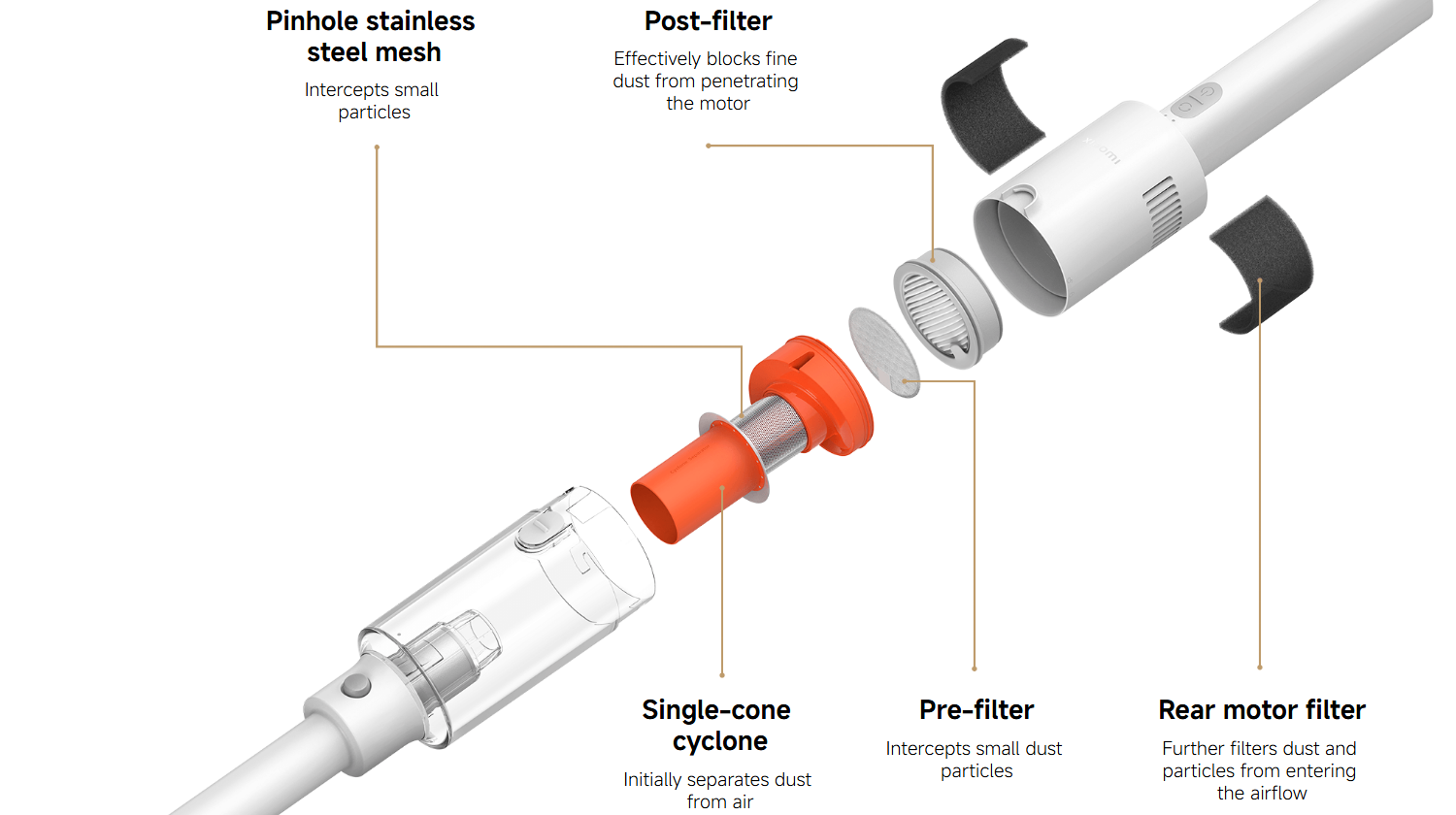 Pinhole stainless steel mesh

Intercepts small particles

Post-filter

Effectively blocks fine dust from penetrating the motor

xiaomi

Single-cone cyclone

Initially separates dust from air

Pre-filter

Intercepts small dust particles

Rear motor filter

Further filters dust and particles from entering the airflow