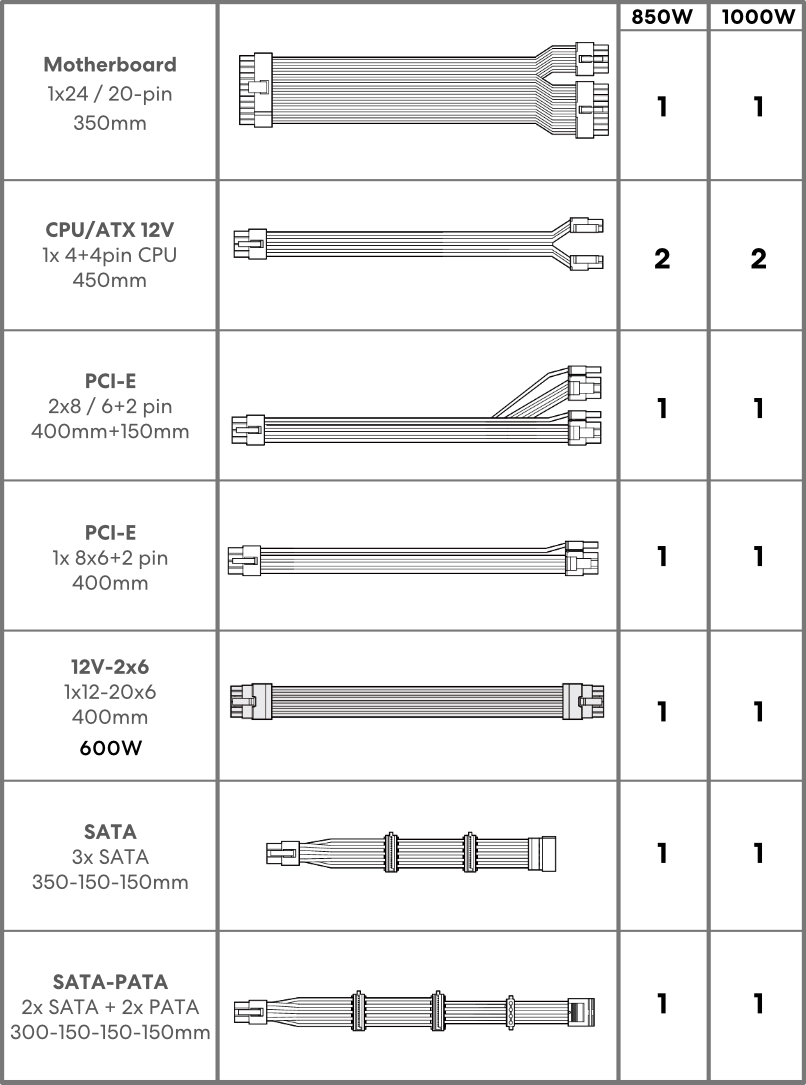 |  |  | 850W | 1000W |
|---|---|---|---|
| **Motherboard** 1x24 / 20-pin 350mm |  | 1 | 1 |
| **CPU/ATX 12V** 1x 4+4pin CPU 450mm |  | 2 | 2 |
| **PCI-E** 2x8 / 6+2 pin 400mm+150mm |  | 1 | 1 |
| **PCI-E** 1x 8x6+2 pin 400mm |  | 1 | 1 |
| **12V-2x6** 1x12-20x6 400mm 600W |  | 1 | 1 |
| **SATA** 3x SATA 350-150-150mm |  | 1 | 1 |
| **SATA-PATA** 2x SATA + 2x PATA 300-150-150-150mm |  | 1 | 1 |