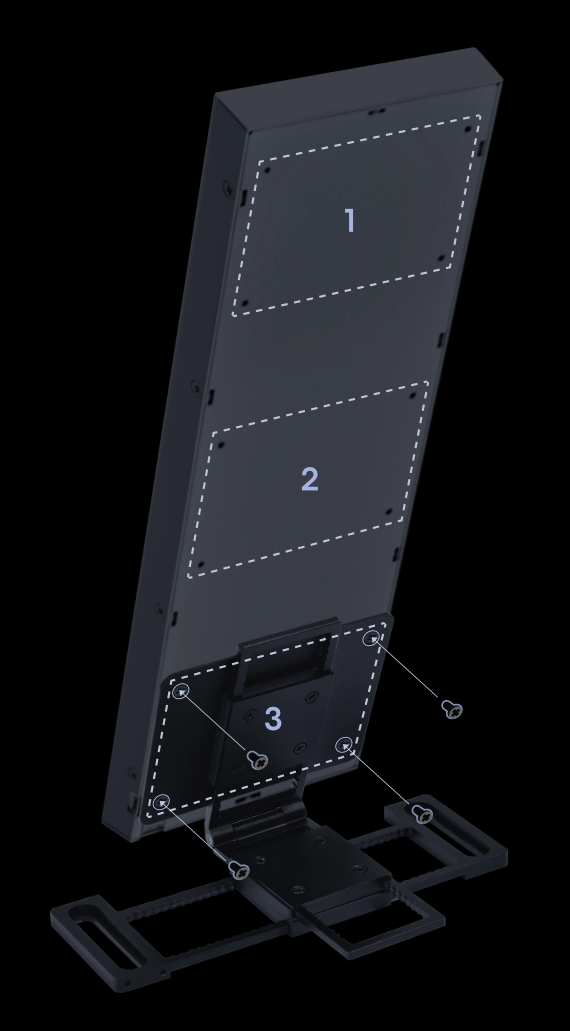 1

2

3