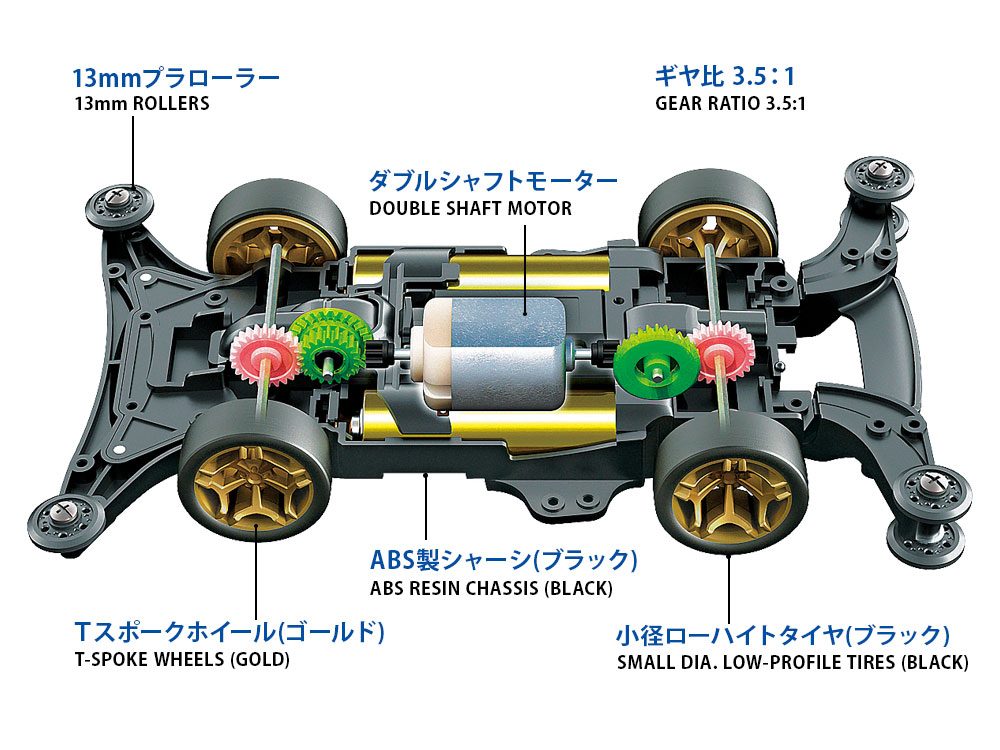 13mmプラローラー
13mm ROLLERS

ギヤ比 3.5：1
GEAR RATIO 3.5:1

ダブルシャフトモーター
DOUBLE SHAFT MOTOR

ABS製シャーシ(ブラック)
ABS RESIN CHASSIS (BLACK)

Tスポークホイール(ゴールド)
T-SPOKE WHEELS (GOLD)

小径ローハイトタイヤ(ブラック)
SMALL DIA. LOW-PROFILE TIRES (BLACK)