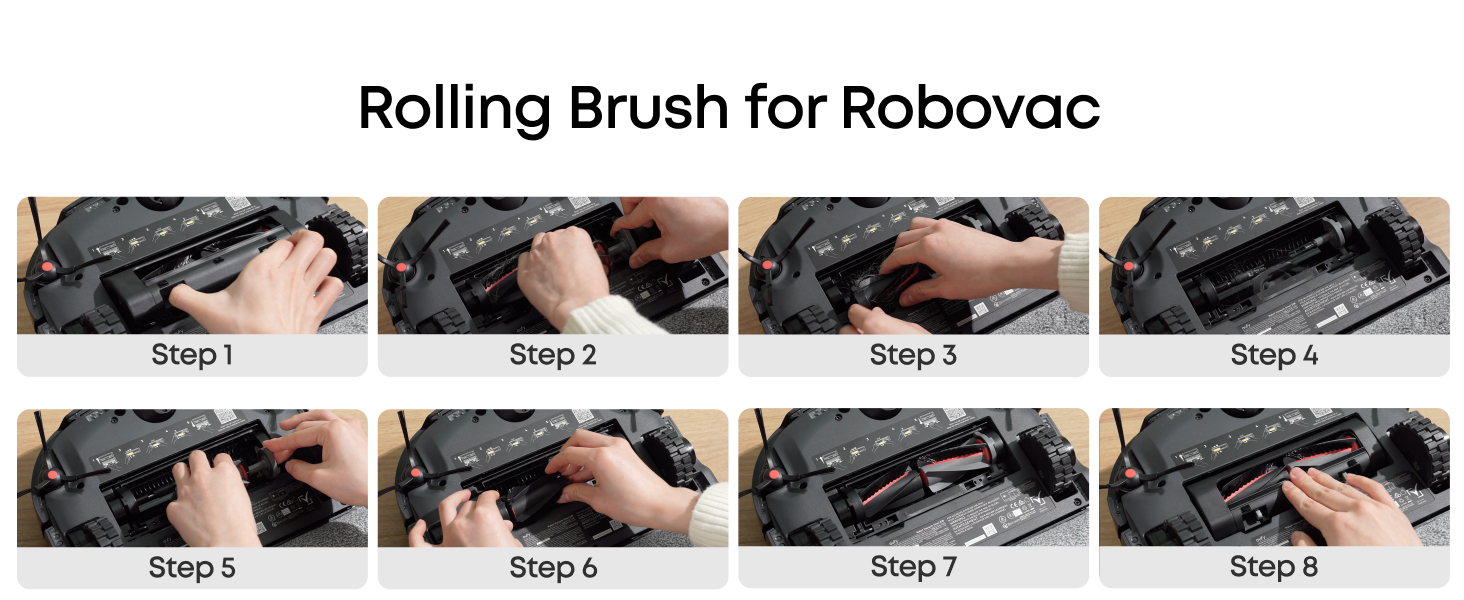 Rolling Brush for Robovac

Step 1

Step 2

Step 3

Step 4

Step 5

Step 6

Step 7

Step 8