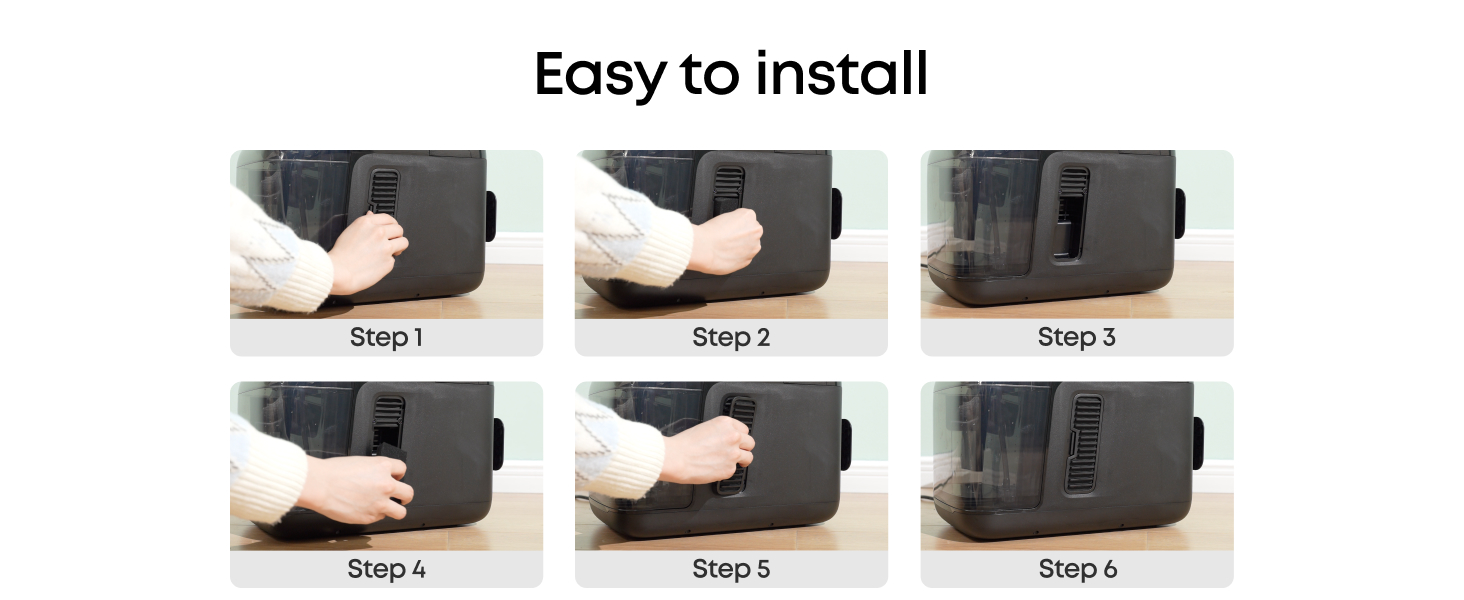 Easy to install

Step 1

Step 2

Step 3

Step 4

Step 5

Step 6