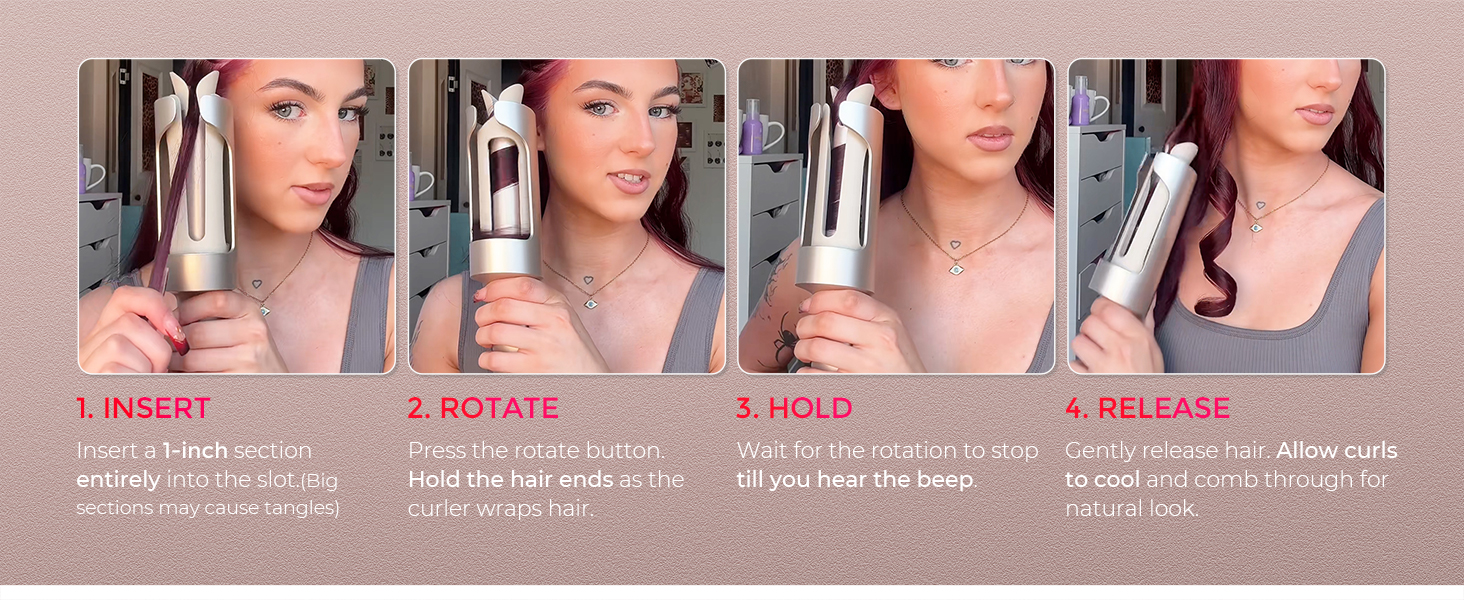 1. INSERT

Insert a 1-inch section entirely into the slot.(Big sections may cause tangles)

2. ROTATE

Press the rotate button. Hold the hair ends as the curler wraps hair.

3. HOLD

Wait for the rotation to stop till you hear the beep.

4. RELEASE

Gently release hair. Allow curls to cool and comb through for natural look.