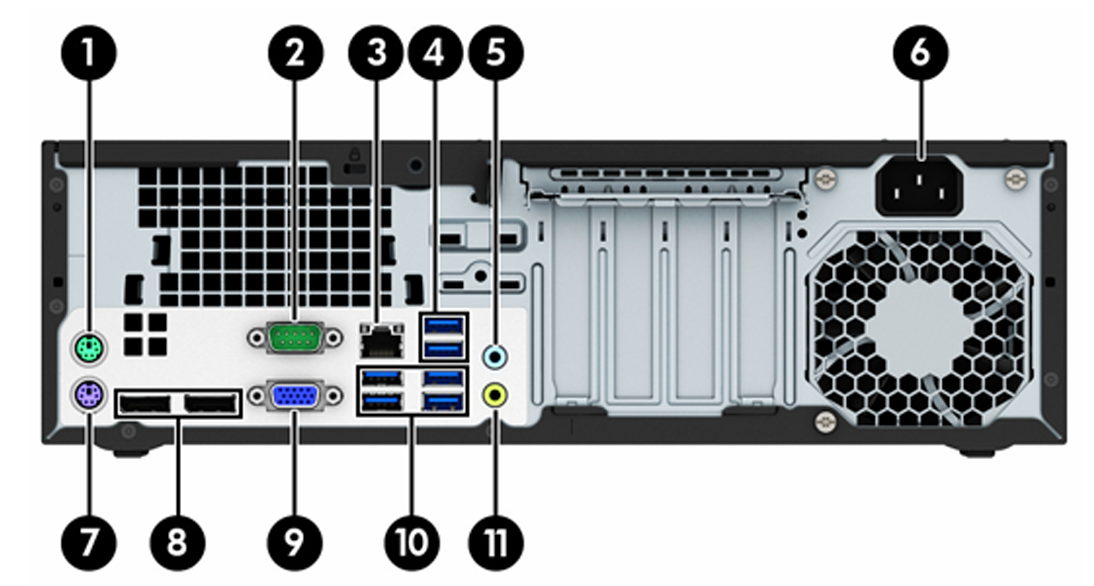 1 2 3 4 5 6

7 8 9 10 11