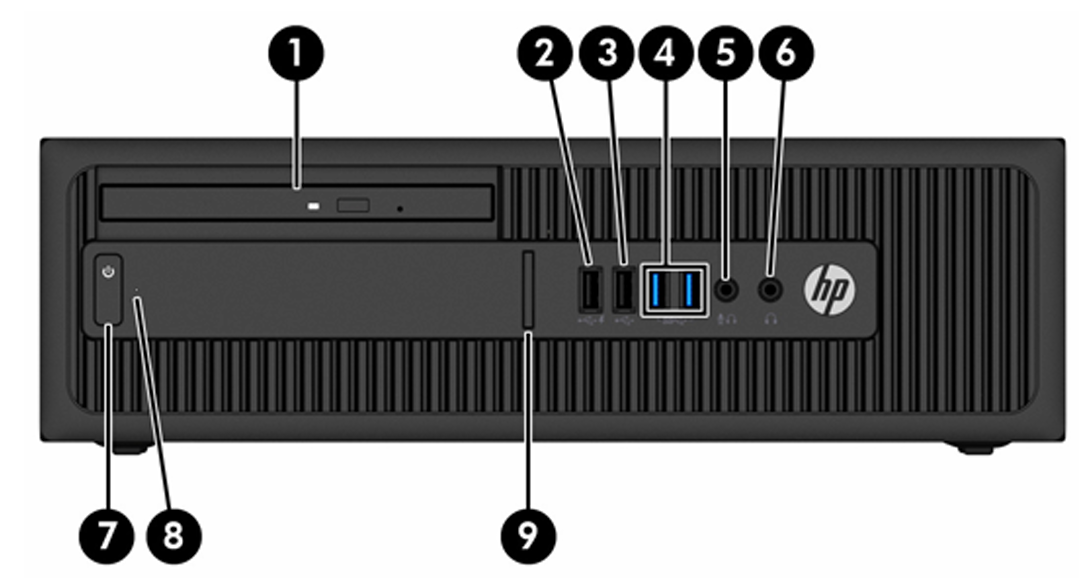 1
2
3
4
5
6
hp
7
8
9