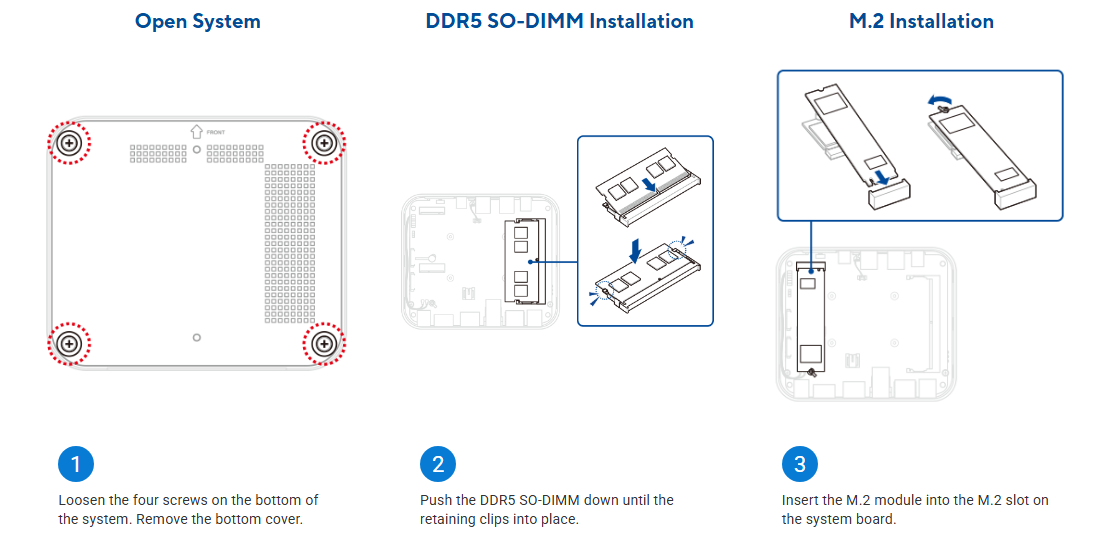 Open System

FRONT

1

Loosen the four screws on the bottom of the system. Remove the bottom cover.

DDR5 SO-DIMM Installation

2

Push the DDR5 SO-DIMM down until the retaining clips into place.

M.2 Installation

3

Insert the M.2 module into the M.2 slot on the system board.