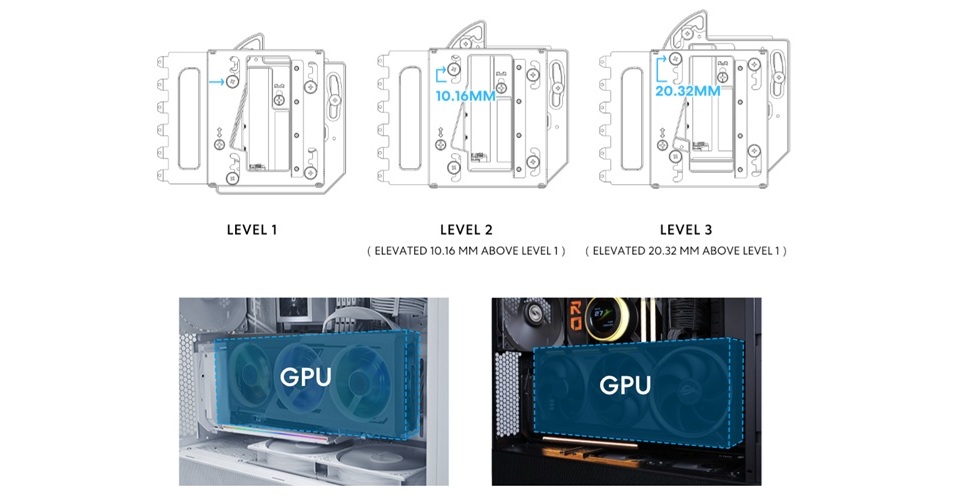 10.16MM

20.32MM

LEVEL 1

LEVEL 2
( ELEVATED 10.16 MM ABOVE LEVEL 1 )

LEVEL 3
( ELEVATED 20.32 MM ABOVE LEVEL 1 )

GPU

GPU