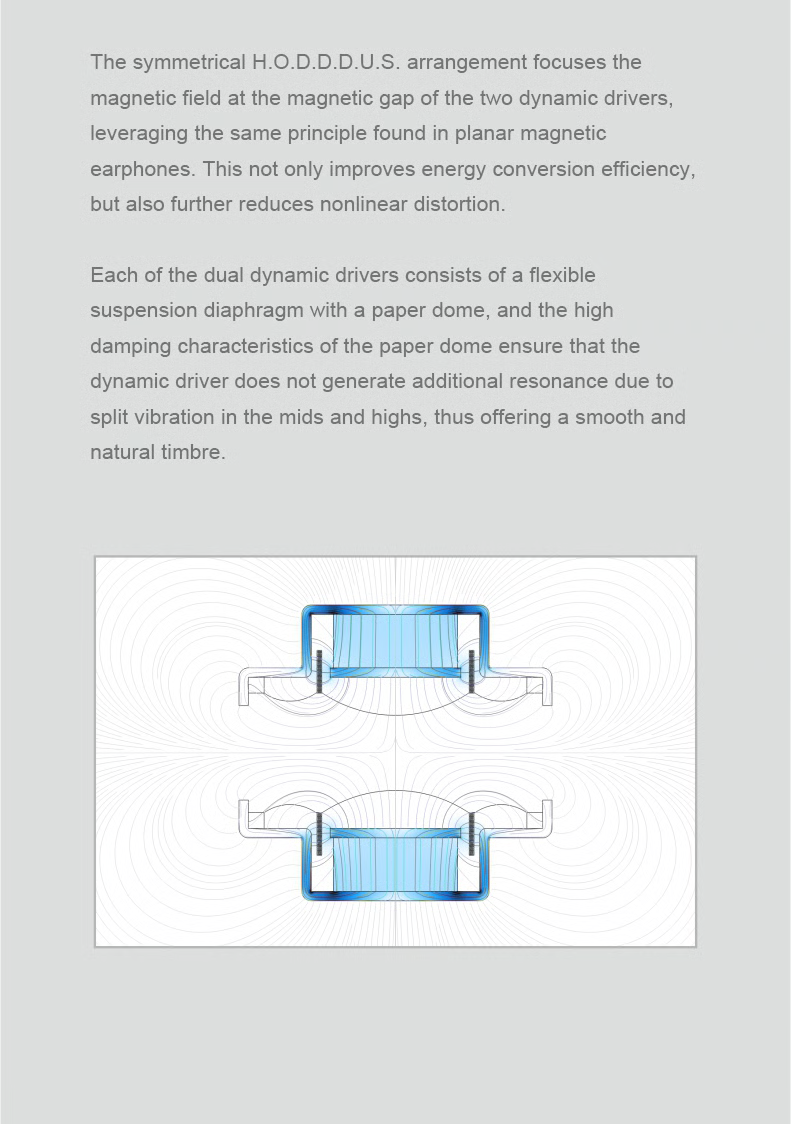 The symmetrical H.O.D.D.D.U.S. arrangement focuses the magnetic field at the magnetic gap of the two dynamic drivers, leveraging the same principle found in planar magnetic earphones. This not only improves energy conversion efficiency, but also further reduces nonlinear distortion.

Each of the dual dynamic drivers consists of a flexible suspension diaphragm with a paper dome, and the high damping characteristics of the paper dome ensure that the dynamic driver does not generate additional resonance due to split vibration in the mids and highs, thus offering a smooth and natural timbre.