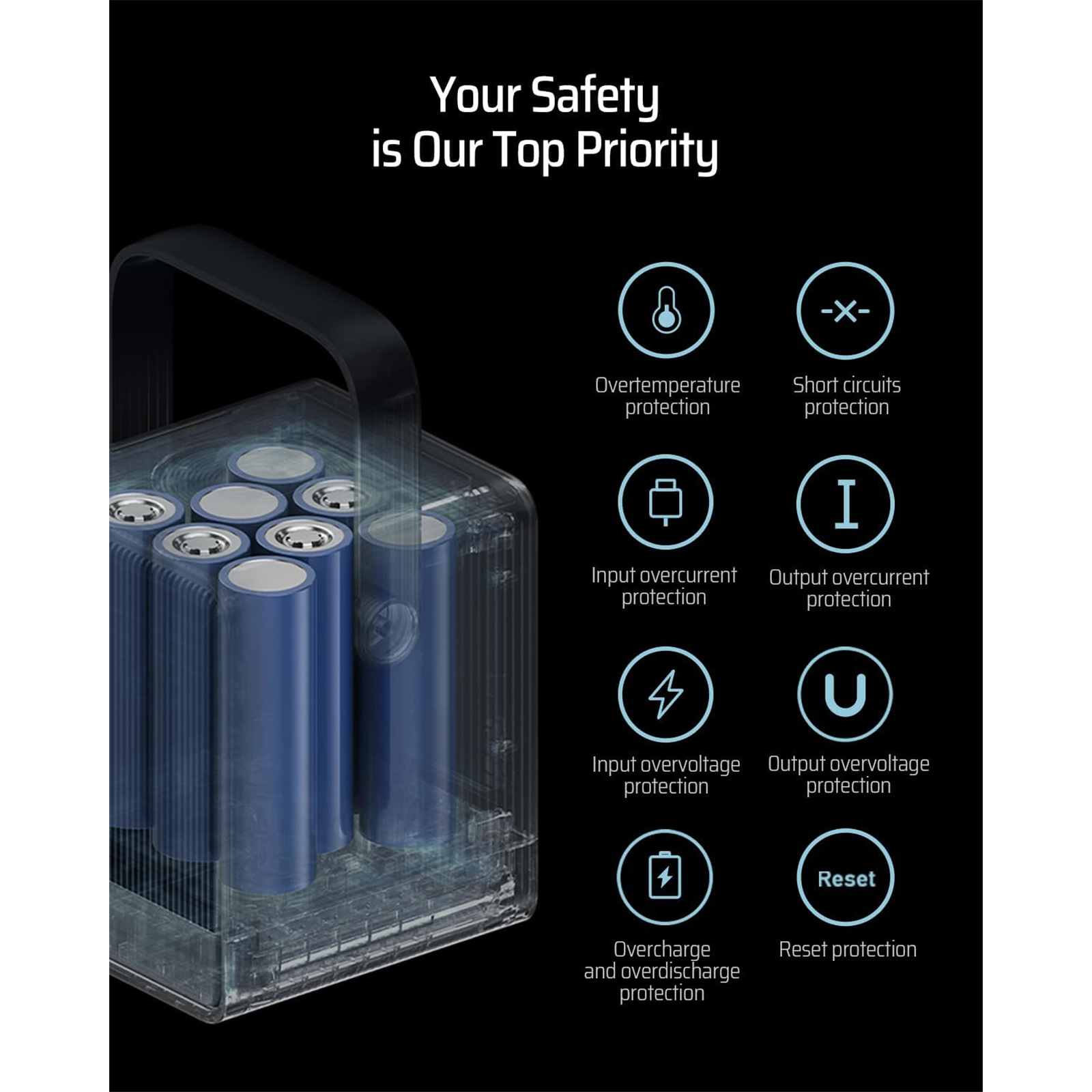 Your Safety is Our Top Priority

Overtemperature protection

Short circuits protection

Input overcurrent protection

Output overcurrent protection

Input overvoltage protection

Output overvoltage protection

Overcharge and overdischarge protection

Reset

Reset protection